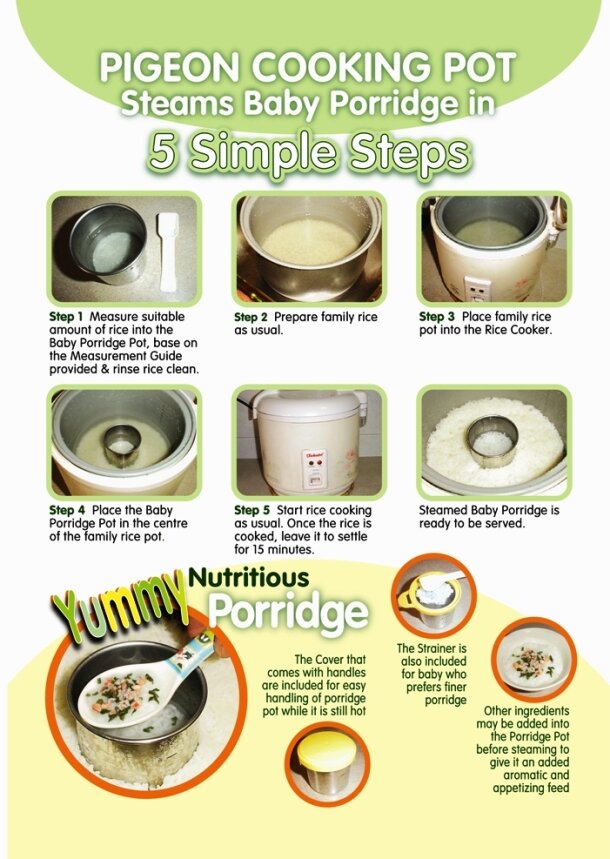 PIGEON COOKING POT
Steams Baby Porridge in
5 Simple Steps

Step 1 Measure suitable amount of rice into the Baby Porridge Pot, base on the Measurement Guide provided & rinse rice clean.

Step 2 Prepare family rice as usual.

Step 3 Place family rice pot into the Rice Cooker.

Step 4 Place the Baby Porridge Pot in the centre of the family rice pot.

Step 5 Start rice cooking as usual. Once the rice is cooked, leave it to settle for 15 minutes.

Steamed Baby Porridge is ready to be served.

Yummy Nutritious Porridge

The Cover that comes with handles are included for easy handling of porridge pot while it is still hot

The Strainer is also included for baby who prefers finer porridge

Other ingredients may be added into the Porridge Pot before steaming to give it an added aromatic and appetizing feed