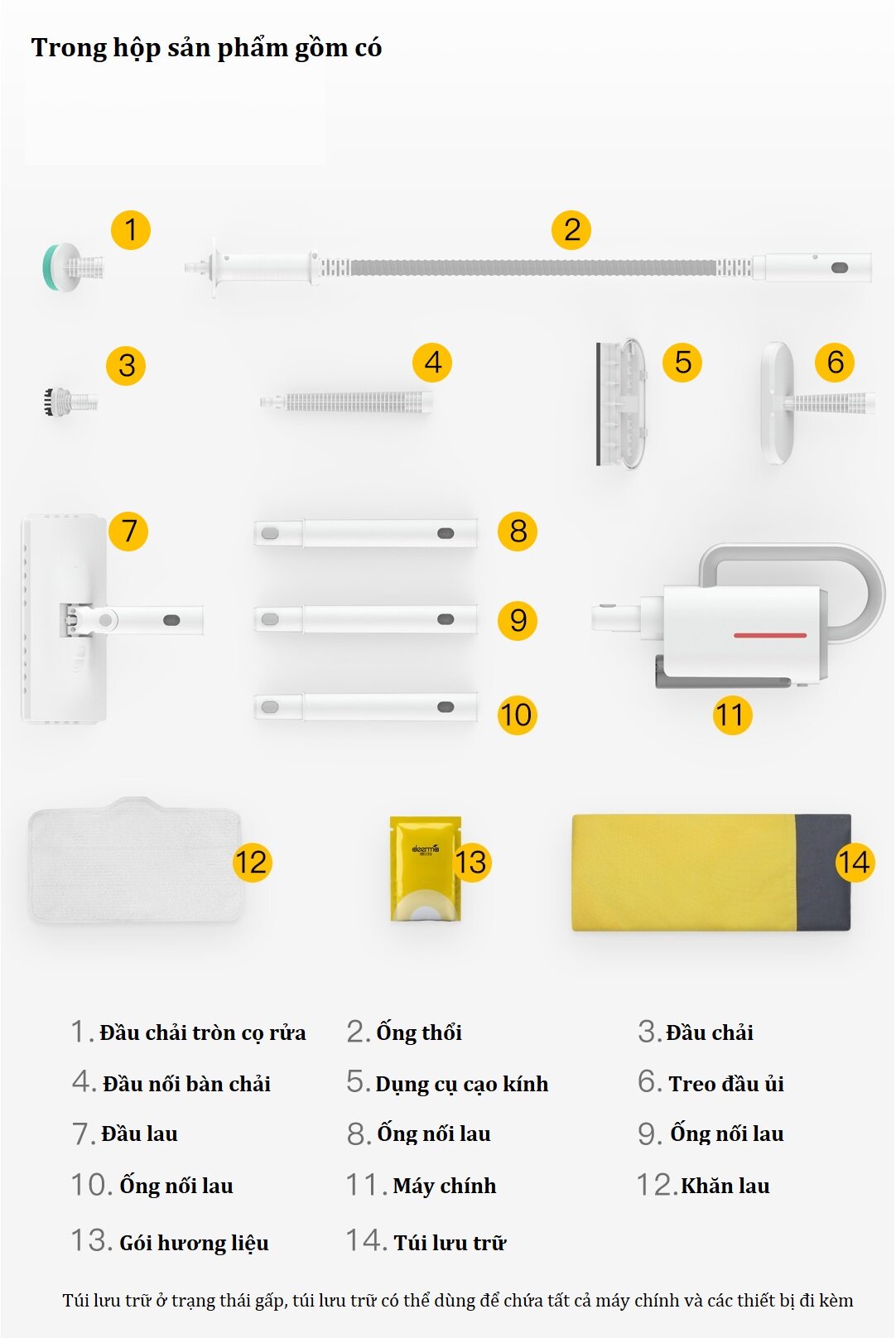 Trong hộp sản phẩm gồm có

1

2

3

4

5

6

7

8

9

10

11

12

deerma

13

14

1. Đầu chải tròn cọ rửa
2. Ống thổi
3. Đầu chải
4. Đầu nối bàn chải
5. Dụng cụ cạo kính
6. Treo đầu ủi
7. Đầu lau
8. Ống nối lau
9. Ống nối lau
10. Ống nối lau
11. Máy chính
12. Khăn lau
13. Gói hương liệu
14. Túi lưu trữ

Túi lưu trữ ở trạng thái gấp, túi lưu trữ có thể dùng để chứa tất cả máy chính và các thiết bị đi kèm