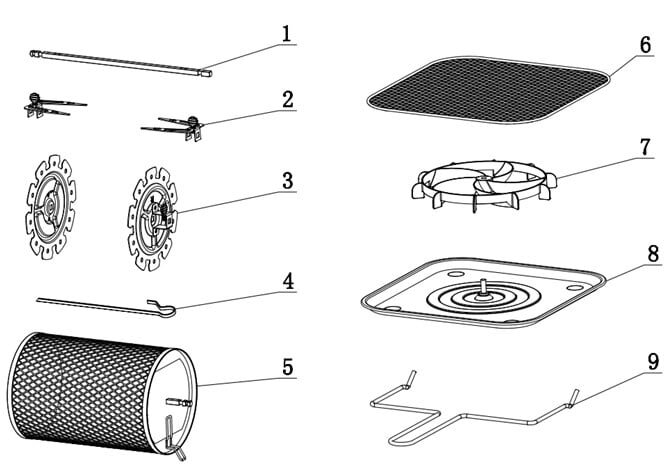 1
2
3
4
5
6
7
8
9