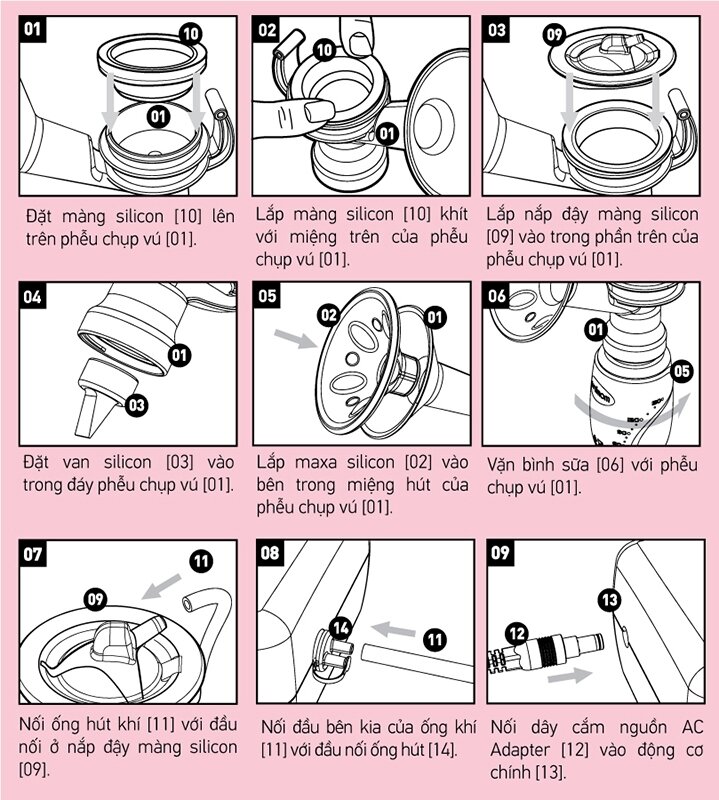 01

10

01

Đặt màng silicon [10] lên trên phễu chụp vú [01].

02

10

01

Lắp màng silicon [10] khít với miệng trên của phễu chụp vú [01].

03

09

Lắp nắp đậy màng silicon [09] vào trong phần trên của phễu chụp vú [01].

04

01

03

Đặt van silicon [03] vào trong đáy phễu chụp vú [01].

05

02

01

Lắp maxa silicon [02] vào bên trong miệng hút của phễu chụp vú [01].

06

01

05

Vặn bình sữa [06] với phễu chụp vú [01].

07

11

09

Nối ống hút khí [11] với đầu nối ở nắp đậy màng silicon [09].

08

14

11

Nối đầu bên kia của ống khí [11] với đầu nối ống hút [14].

09

13

12

Nối dây cắm nguồn AC Adapter [12] vào động cơ chính [13].