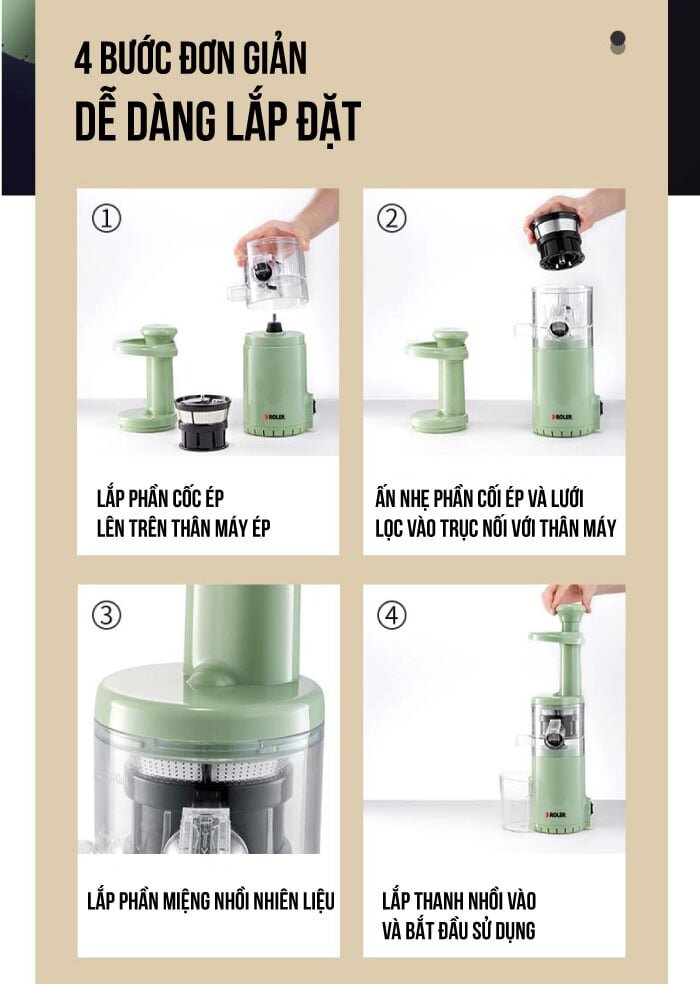 4 BƯỚC ĐƠN GIẢN
DỄ DÀNG LẮP ĐẶT

①

ROLER

LẮP PHẦN CỐC ÉP
LÊN TRÊN THÂN MÁY ÉP

②

ROLER

ẤN NHẸ PHẦN CỐI ÉP VÀ LƯỚI
LỌC VÀO TRỤC NỐI VỚI THÂN MÁY

③

LẮP PHẦN MIỆNG NHỒI NHIÊN LIỆU

④

ROLER

LẮP THANH NHỒI VÀO
VÀ BẮT ĐẦU SỬ DỤNG