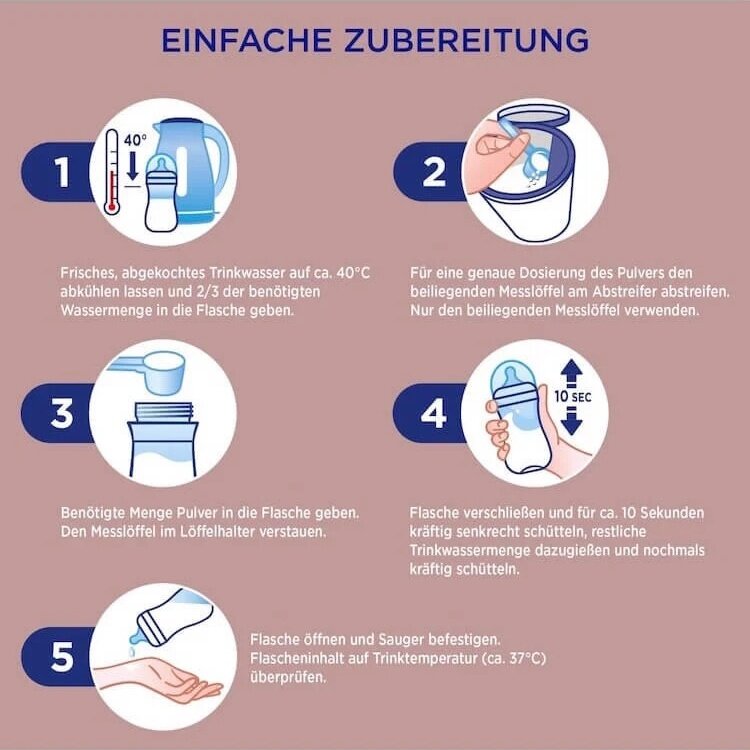 EINFACHE ZUBEREITUNG

1

40°

Frisches, abgekochtes Trinkwasser auf ca. 40°C abkühlen lassen und 2/3 der benötigten Wassermenge in die Flasche geben.

2

Für eine genaue Dosierung des Pulvers den beiliegenden Messlöffel am Abstreifer abstreifen. Nur den beiliegenden Messlöffel verwenden.

3

Benötigte Menge Pulver in die Flasche geben. Den Messlöffel im Löffelhalter verstauen.

4

10 SEC

Flasche verschließen und für ca. 10 Sekunden kräftig senkrecht schütteln, restliche Trinkwassermenge dazugießen und nochmals kräftig schütteln.

5

Flasche öffnen und Sauger befestigen. Flascheninhalt auf Trinktemperatur (ca. 37°C) überprüfen.