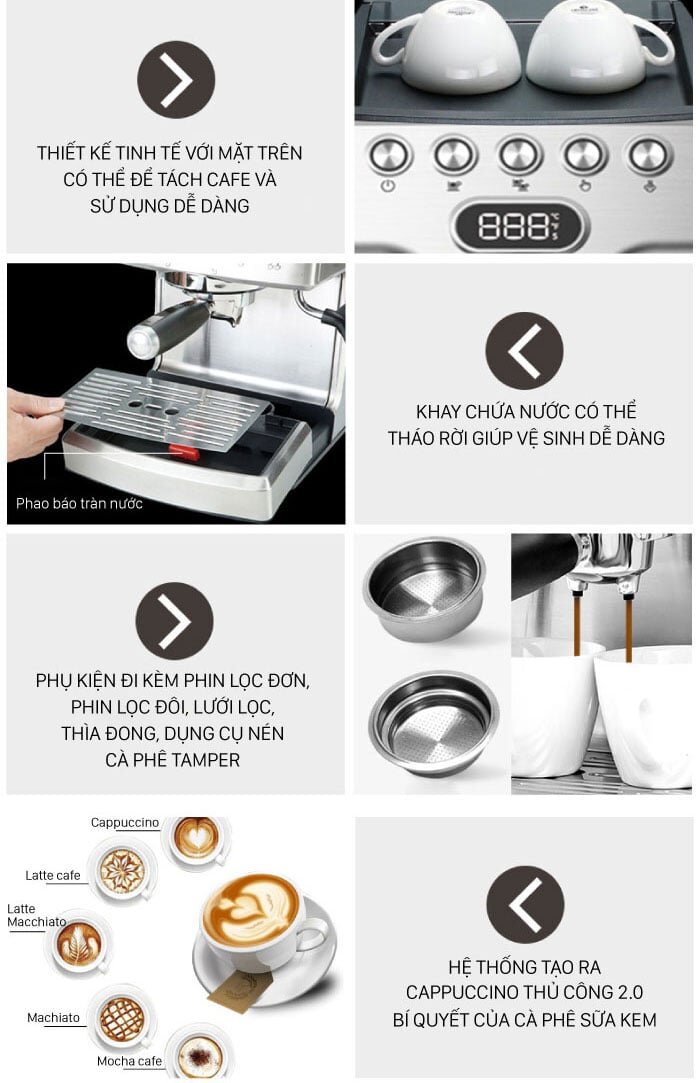 THIẾT KẾ TINH TẾ VỚI MẶT TRÊN CÓ THỂ ĐỂ TÁCH CAFE VÀ SỬ DỤNG DỄ DÀNG

888

Phao báo tràn nước

KHAY CHỨA NƯỚC CÓ THỂ THÁO RỜI GIÚP VỆ SINH DỄ DÀNG

PHỤ KIỆN ĐI KÈM PHIN LỌC ĐƠN, PHIN LỌC ĐÔI, LƯỚI LỌC, THÌA ĐONG, DỤNG CỤ NÉN CÀ PHÊ TAMPER

Cappuccino

Latte cafe

Latte Macchiato

Machiato

Mocha cafe

HỆ THỐNG TẠO RA CAPPUCCINO THỦ CÔNG 2.0 BÍ QUYẾT CỦA CÀ PHÊ SỮA KEM