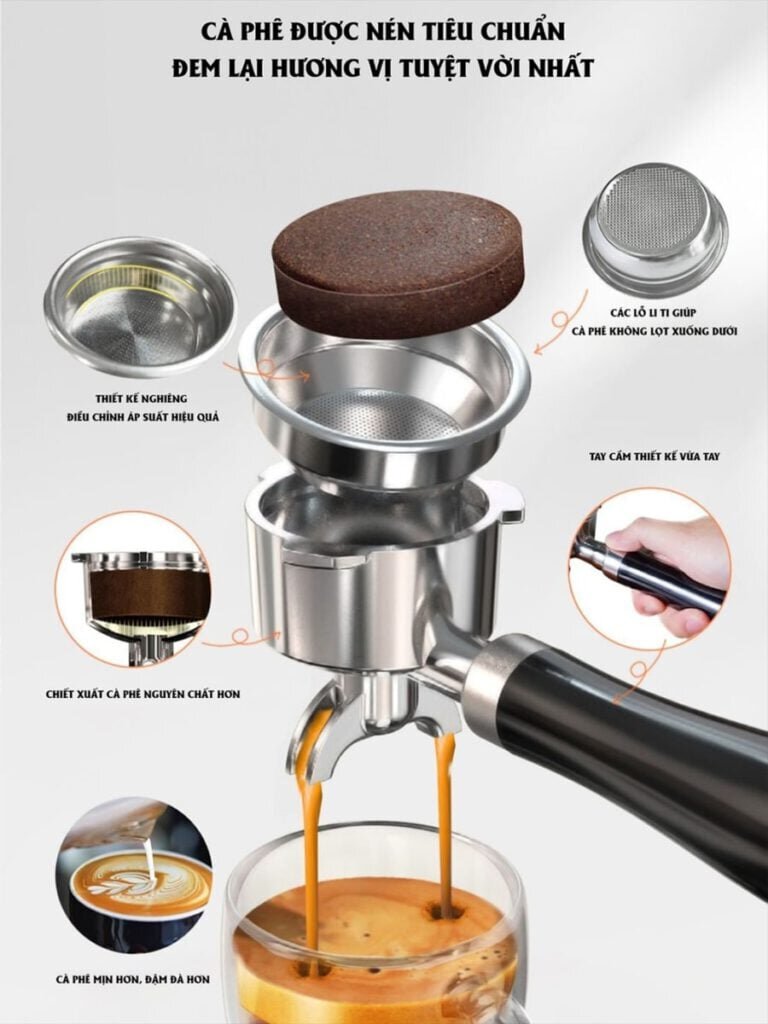 CÀ PHÊ ĐƯỢC NÉN TIÊU CHUẨN
ĐEM LẠI HƯƠNG VỊ TUYỆT VỜI NHẤT

CÁC LỖ LI TI GIÚP
CÀ PHÊ KHÔNG LỌT XUỐNG DƯỚI

THIẾT KẾ NGHIÊNG
ĐIỀU CHỈNH ÁP SUẤT HIỆU QUẢ

TAY CẦM THIẾT KẾ VỪA TAY

CHIẾT XUẤT CÀ PHÊ NGUYÊN CHẤT HƠN

CÀ PHÊ MỊN HƠN, ĐẬM ĐÀ HƠN