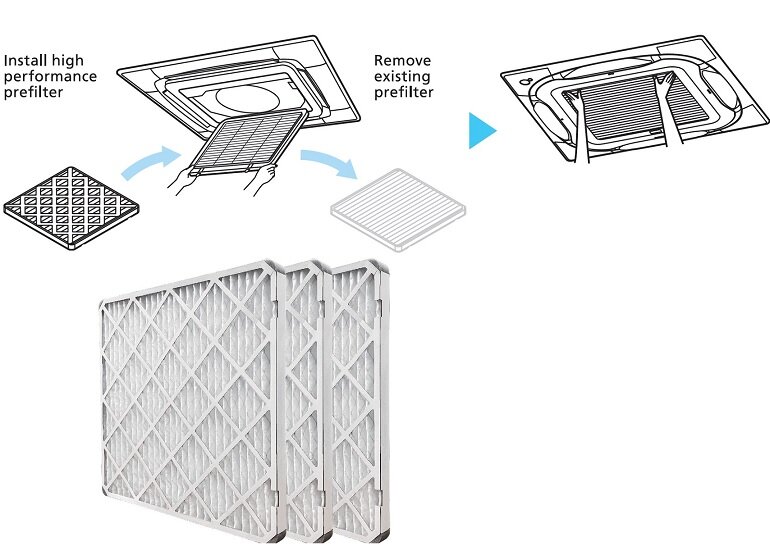 Install high performance prefilter

Remove existing prefilter