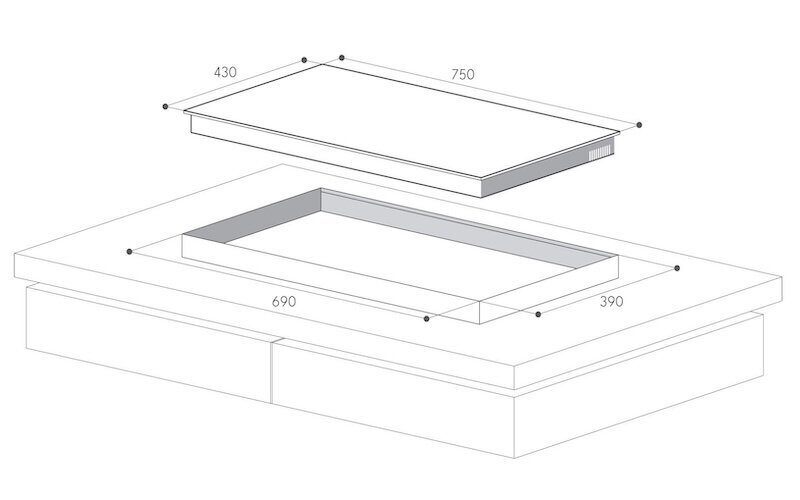 430
750
690
390