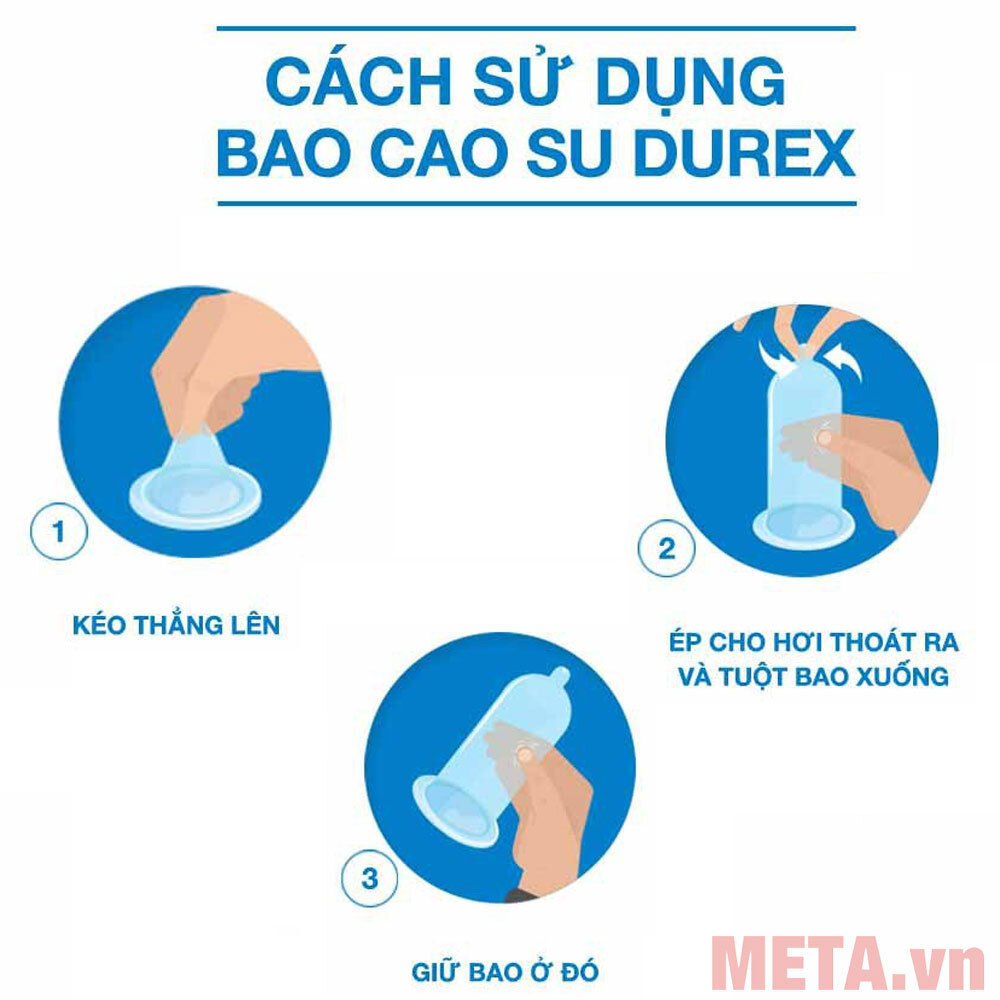 CÁCH SỬ DỤNG BAO CAO SU DUREX

1

KÉO THẲNG LÊN

2

ÉP CHO HƠI THOÁT RA VÀ TUỘT BAO XUỐNG

3

GIỮ BAO Ở ĐÓ

META.vn