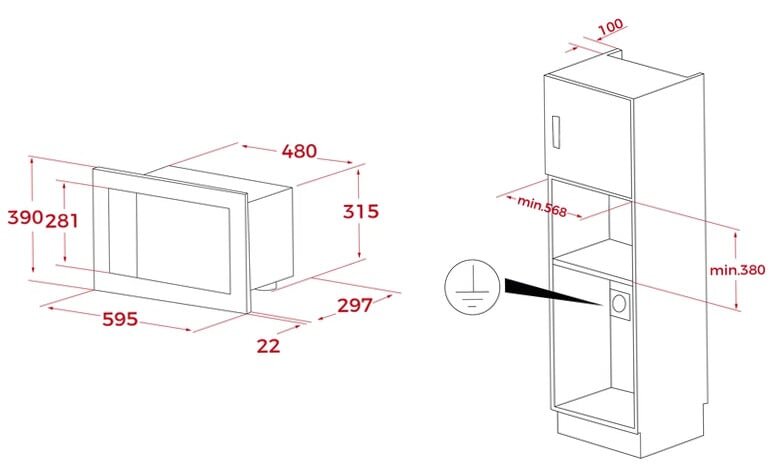 480
390
281
315
595
297
22
100
min.568
min.380