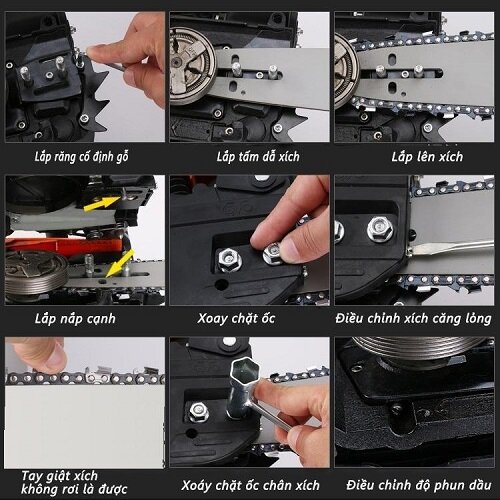 Lắp răng cố định gỗ

Lắp tấm dẫ xích

Lắp lên xích

Lắp nắp cạnh

Xoay chặt ốc

Điều chỉnh xích căng lỏng

Tay giật xích không rơi là được

Xoáy chặt ốc chân xích

Điều chỉnh độ phun dầu