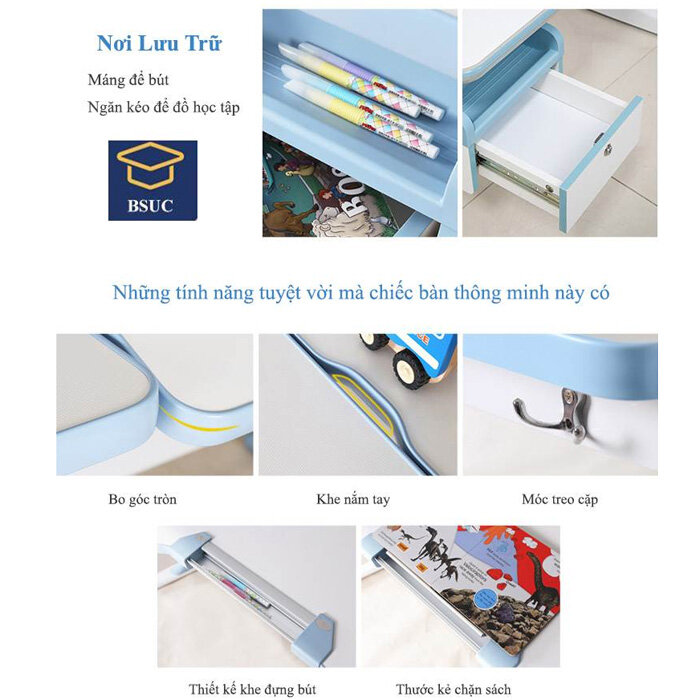 Nơi Lưu Trữ

Máng để bút

Ngăn kéo để đồ học tập

BSUC

Những tính năng tuyệt vời mà chiếc bàn thông minh này có

Bo góc tròn

Khe nắm tay

Móc treo cặp

Thiết kế khe đựng bút

Thước kẻ chặn sách