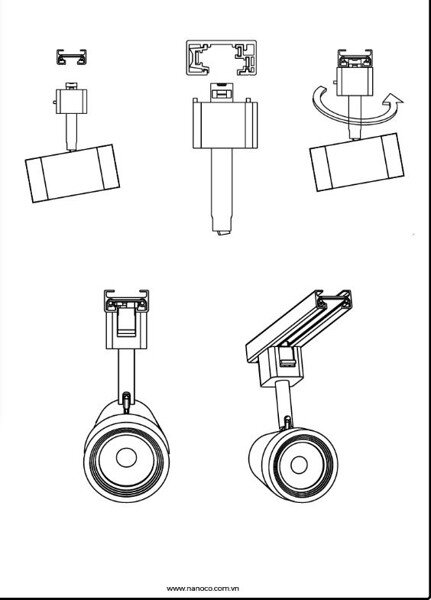 www.nanoco.com.vn