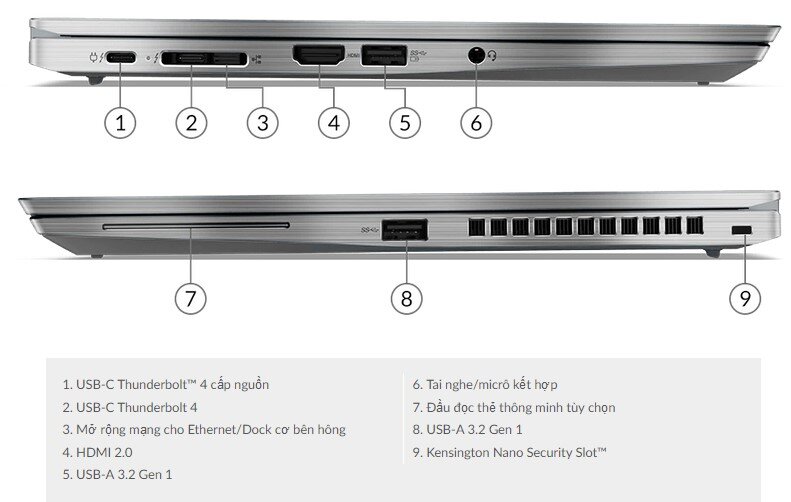 HDMI
SS

1
2
3
4
5
6

SS

7
8
9

1. USB-C Thunderbolt™ 4 cấp nguồn
2. USB-C Thunderbolt 4
3. Mở rộng mạng cho Ethernet/Dock cơ bên hông
4. HDMI 2.0
5. USB-A 3.2 Gen 1

6. Tai nghe/micrô kết hợp
7. Đầu đọc thẻ thông minh tùy chọn
8. USB-A 3.2 Gen 1
9. Kensington Nano Security Slot™