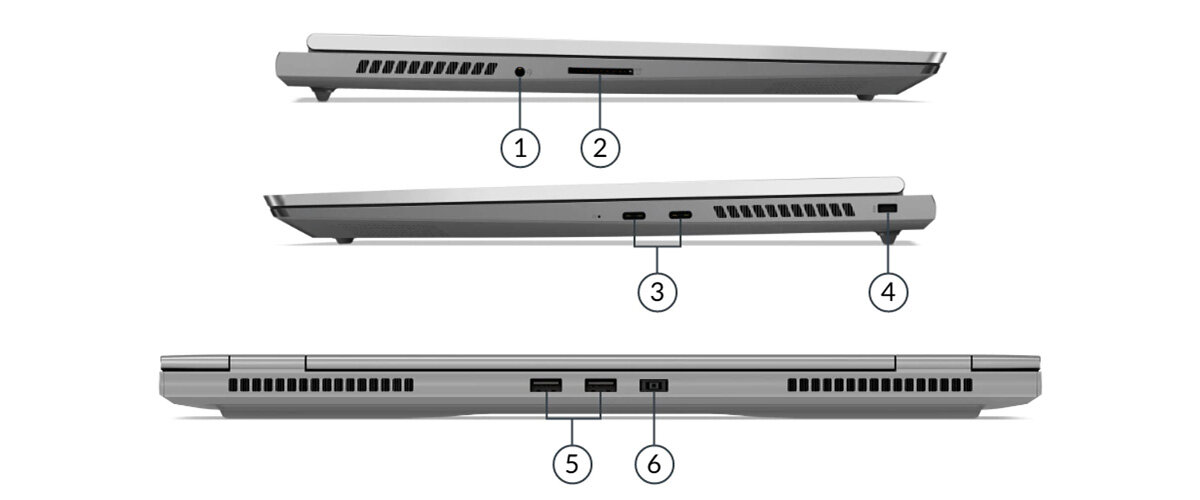 1
2
3
4
5
6