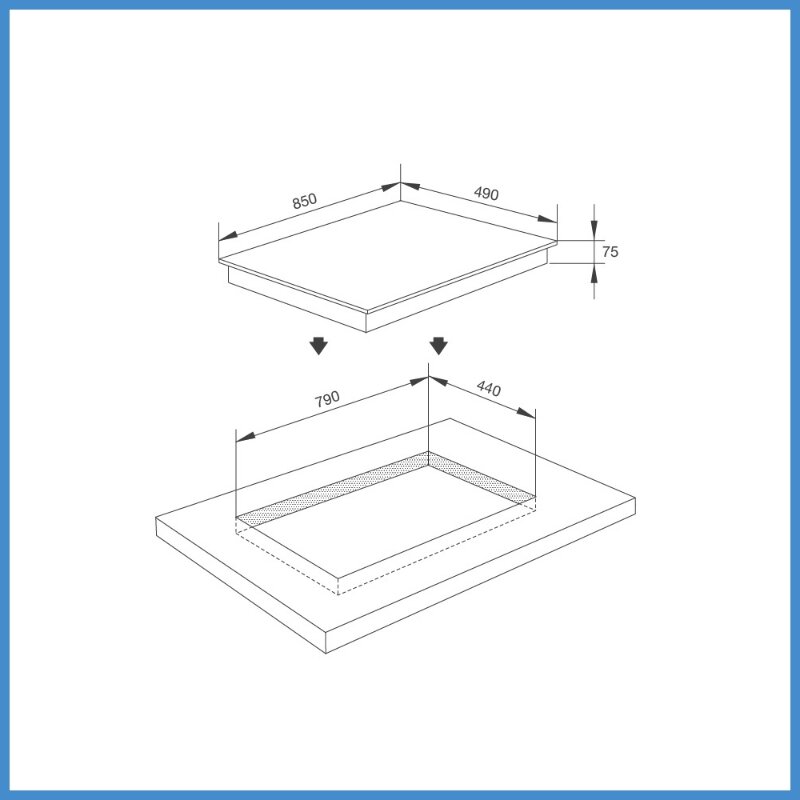 850
490
75
790
440