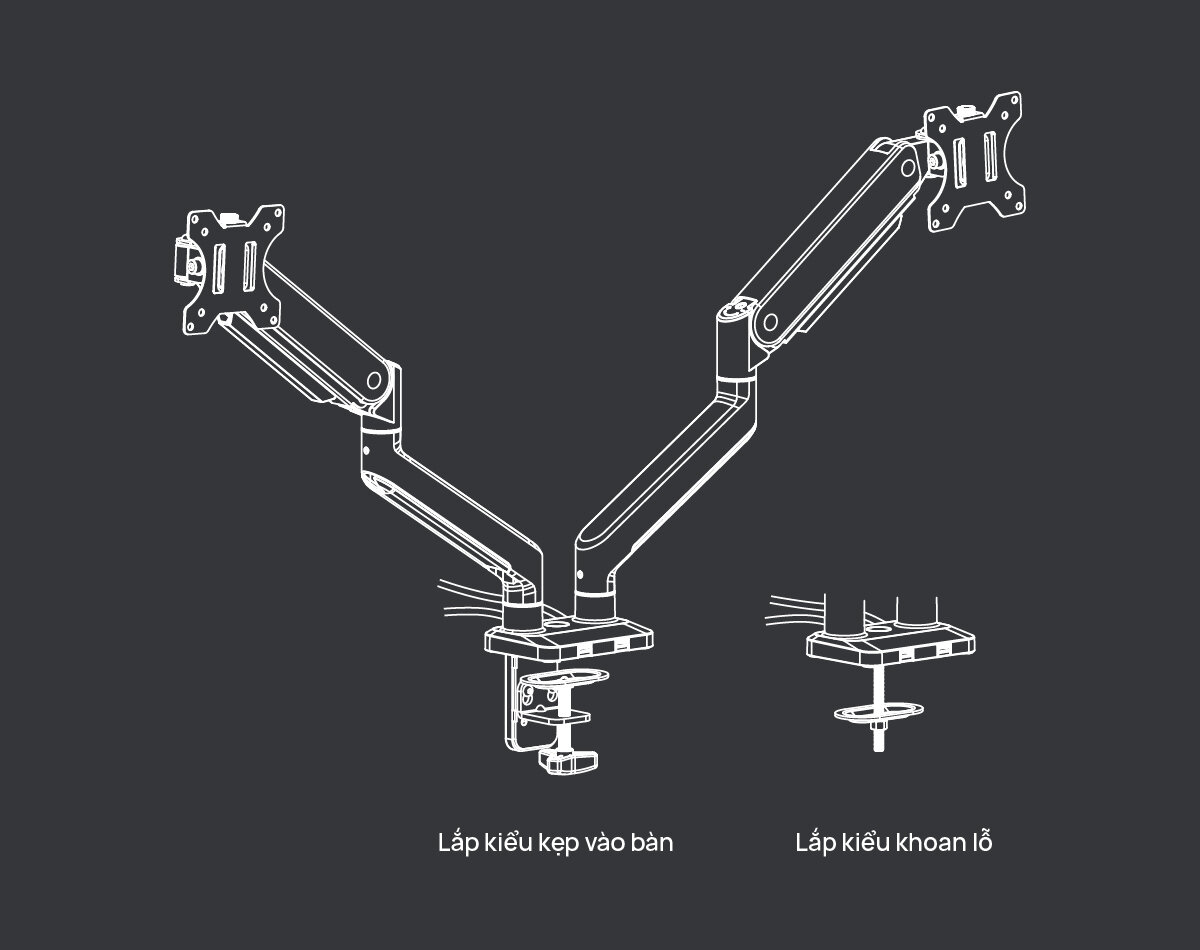 Lắp kiểu kẹp vào bàn

Lắp kiểu khoan lỗ