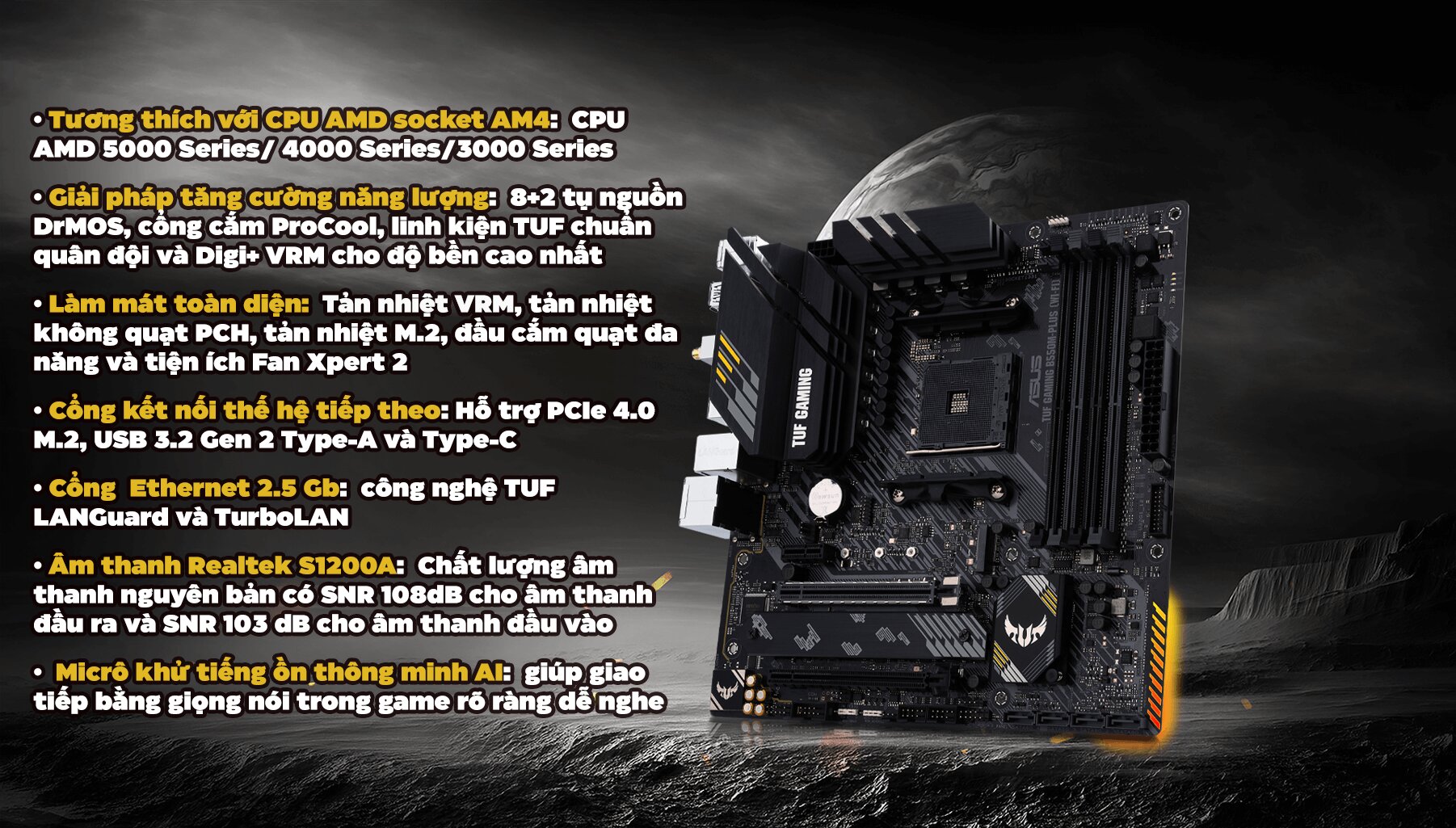 • Tương thích với CPU AMD socket AM4: CPU AMD 5000 Series/ 4000 Series/3000 Series

• Giải pháp tăng cường năng lượng: 8+2 tụ nguồn DrMOS, cổng cắm ProCool, linh kiện TUF chuẩn quân đội và Digi+ VRM cho độ bền cao nhất

• Làm mát toàn diện: Tản nhiệt VRM, tản nhiệt không quạt PCH, tản nhiệt M.2, đầu cắm quạt đa năng và tiện ích Fan Xpert 2

• Cổng kết nối thế hệ tiếp theo: Hỗ trợ PCIe 4.0 M.2, USB 3.2 Gen 2 Type-A và Type-C

• Cổng Ethernet 2.5 Gb: công nghệ TUF LANGuard và TurboLAN

• Âm thanh Realtek S1200A: Chất lượng âm thanh nguyên bản có SNR 108dB cho âm thanh đầu ra và SNR 103 dB cho âm thanh đầu vào

• Micrô khử tiếng ồn thông minh AI: giúp giao tiếp bằng giọng nói trong game rõ ràng dễ nghe

TUF GAMING

ASUS

TUF GAMING B550M-PLUS (WI-FI)