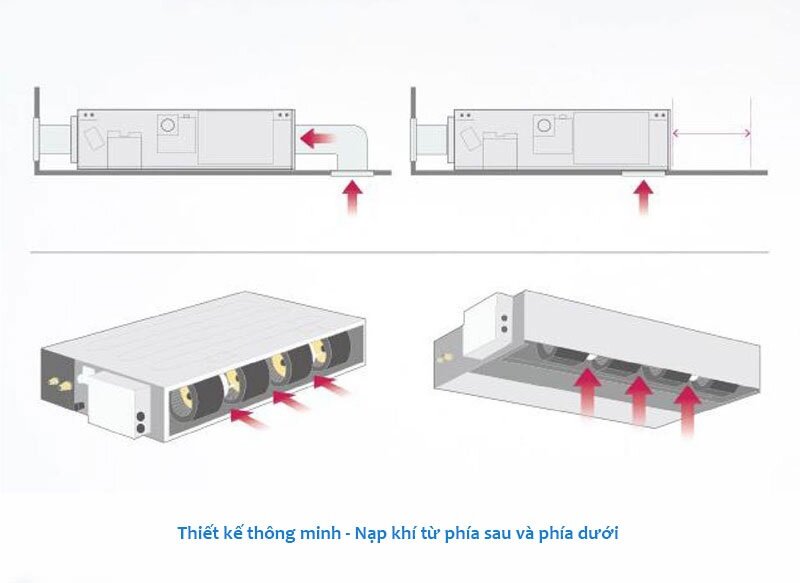 Thiết kế thông minh - Nạp khí từ phía sau và phía dưới