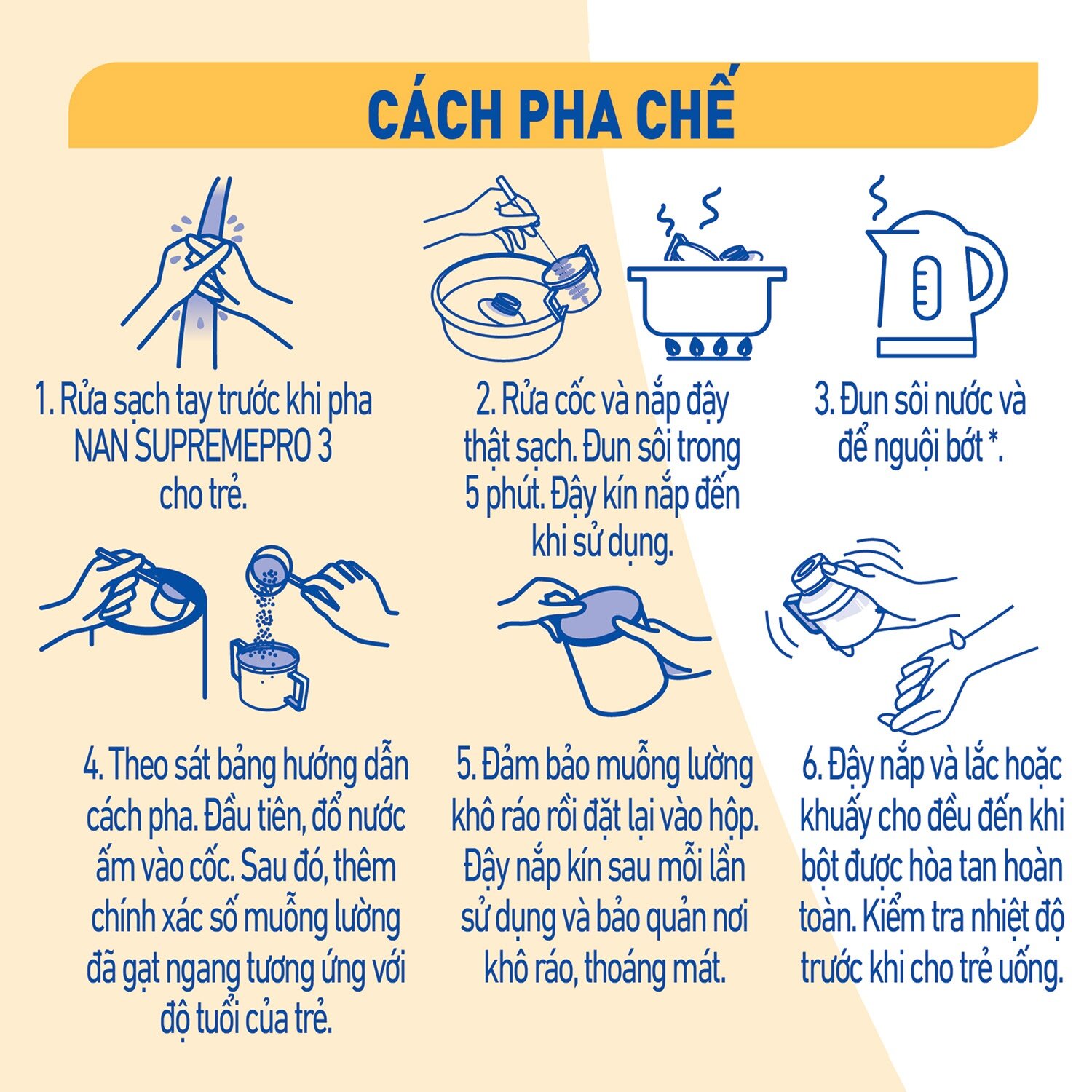 CÁCH PHA CHẾ

1. Rửa sạch tay trước khi pha NAN SUPREMEPRO 3 cho trẻ.

2. Rửa cốc và nắp đậy thật sạch. Đun sôi trong 5 phút. Đậy kín nắp đến khi sử dụng.

3. Đun sôi nước và để nguội bớt *.

4. Theo sát bảng hướng dẫn cách pha. Đầu tiên, đổ nước ấm vào cốc. Sau đó, thêm chính xác số muỗng lường đã gạt ngang tương ứng với độ tuổi của trẻ.

5. Đảm bảo muỗng lường khô ráo rồi đặt lại vào hộp. Đậy nắp kín sau mỗi lần sử dụng và bảo quản nơi khô ráo, thoáng mát.

6. Đậy nắp và lắc hoặc khuấy cho đều đến khi bột được hòa tan hoàn toàn. Kiểm tra nhiệt độ trước khi cho trẻ uống.