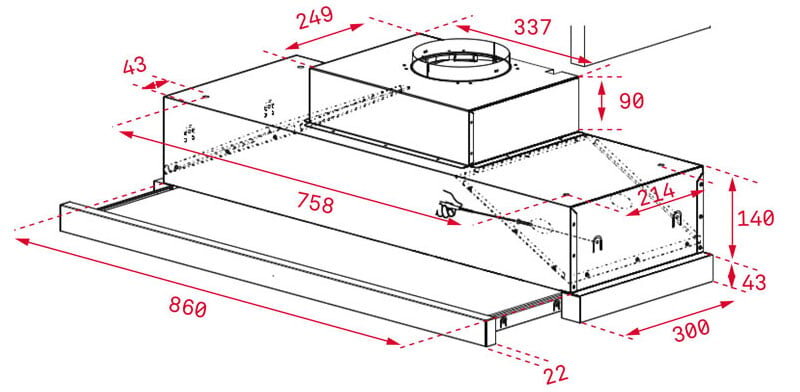 249
337
43
90
758
214
140
43
860
300
22