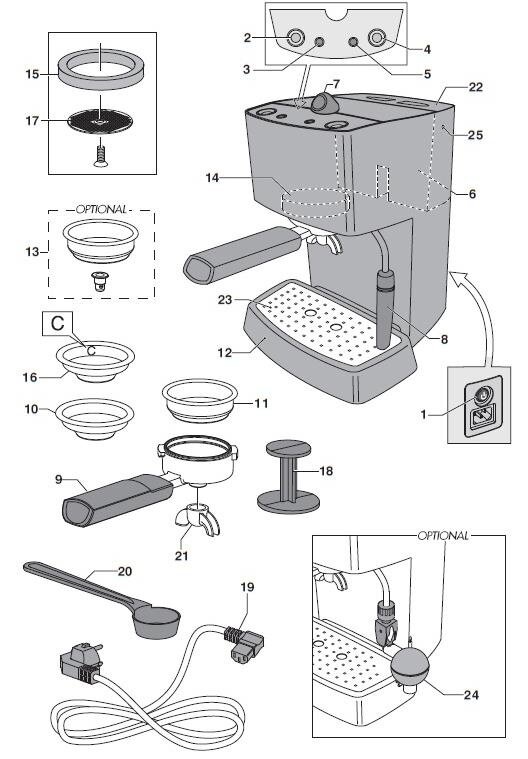 2
4
3
5
7
22
25
15
17
14
6
OPTIONAL
13
23
8
12
C
C
16
10
11
1
9
18
21
20
19
OPTIONAL
24