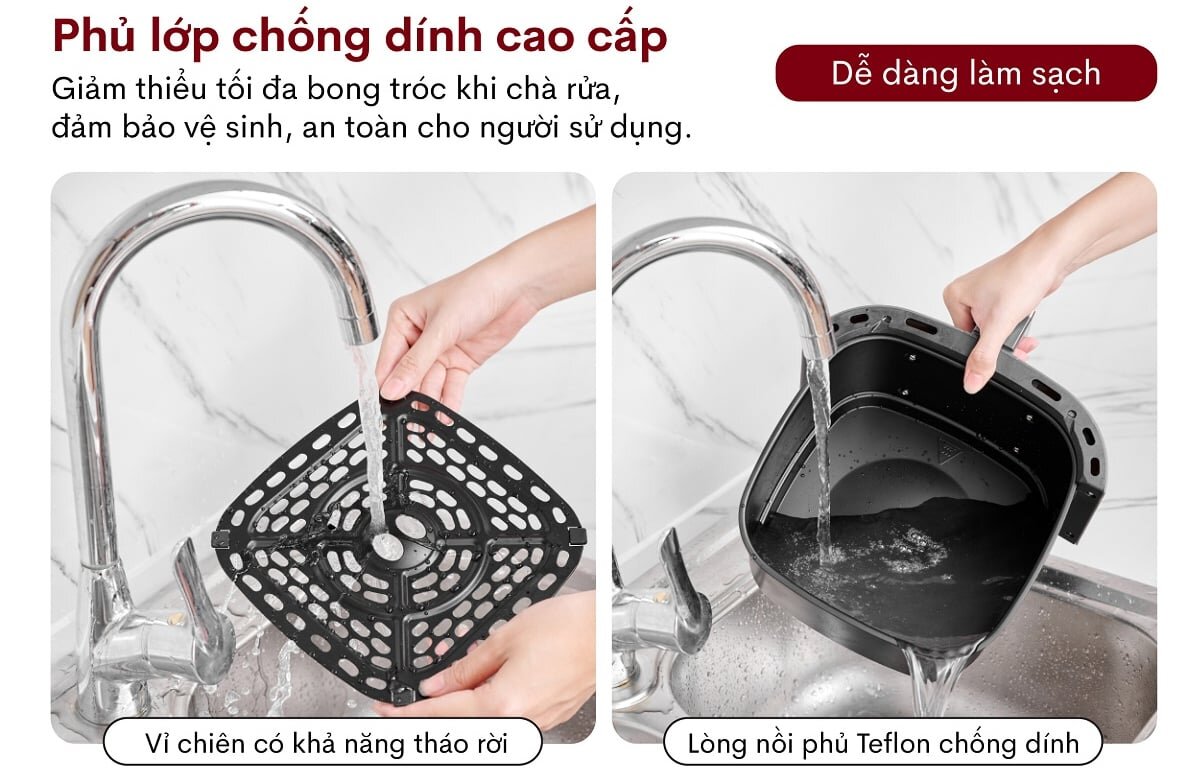 Phủ lớp chống dính cao cấp

Giảm thiểu tối đa bong tróc khi chà rửa, đảm bảo vệ sinh, an toàn cho người sử dụng.

Dễ dàng làm sạch

Vỉ chiên có khả năng tháo rời

Lòng nồi phủ Teflon chống dính