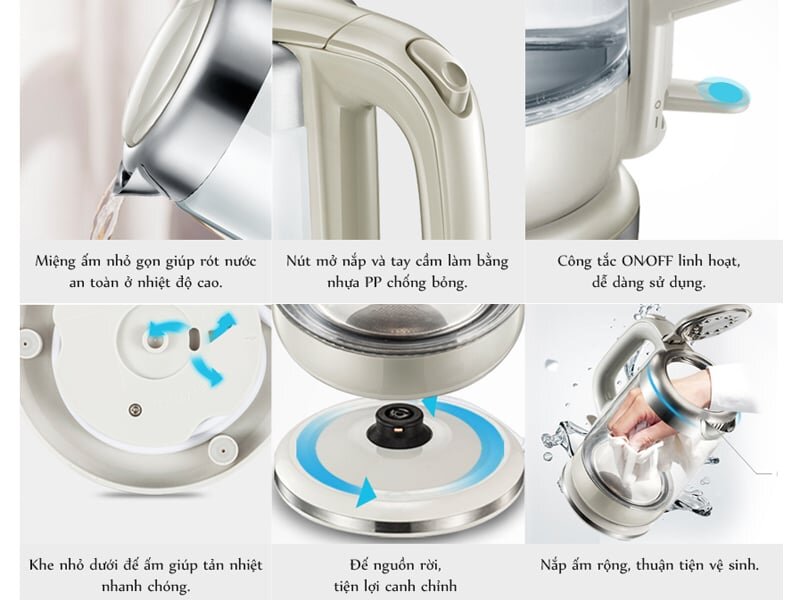 Miệng ấm nhỏ gọn giúp rót nước an toàn ở nhiệt độ cao.

Nút mở nắp và tay cầm làm bằng nhựa PP chống bỏng.

Công tắc ON/OFF linh hoạt, dễ dàng sử dụng.

Khe nhỏ dưới đế ấm giúp tản nhiệt nhanh chóng.

Đế nguồn rời, tiện lợi canh chỉnh

Nắp ấm rộng, thuận tiện vệ sinh.