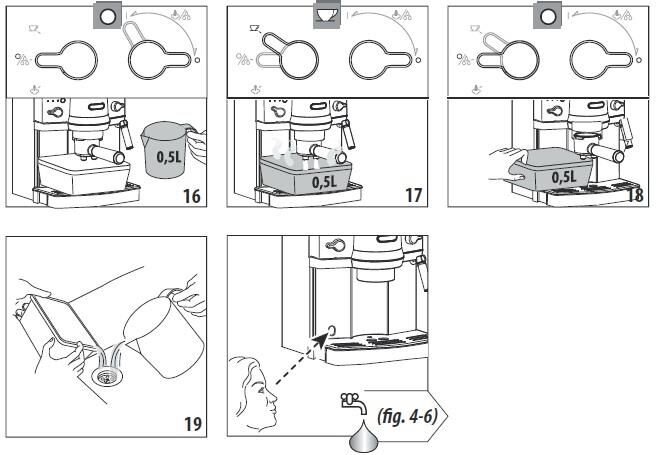 0,5L
16
0,5L
17
0,5L
18
19
(fig. 4-6)