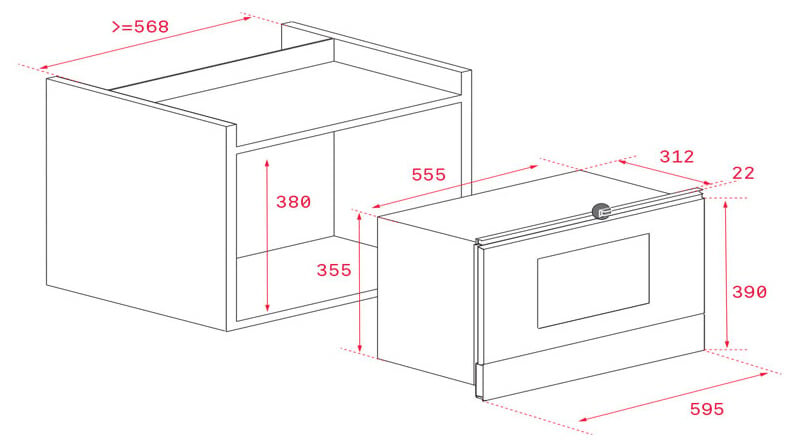 >=568

380

555

312

22

355

390

595