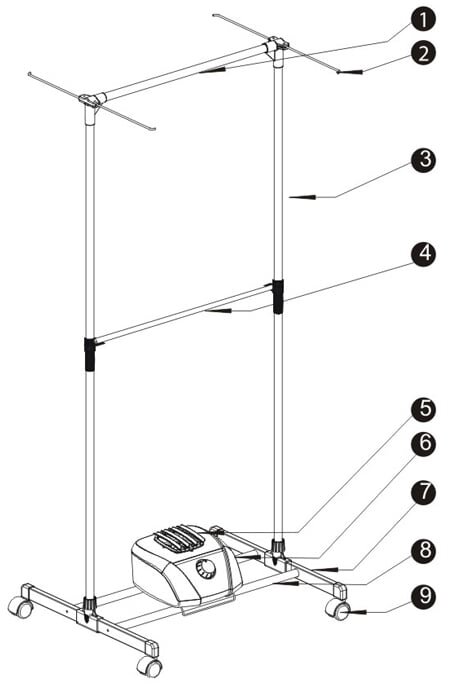 1
2
3
4
5
6
7
8
9