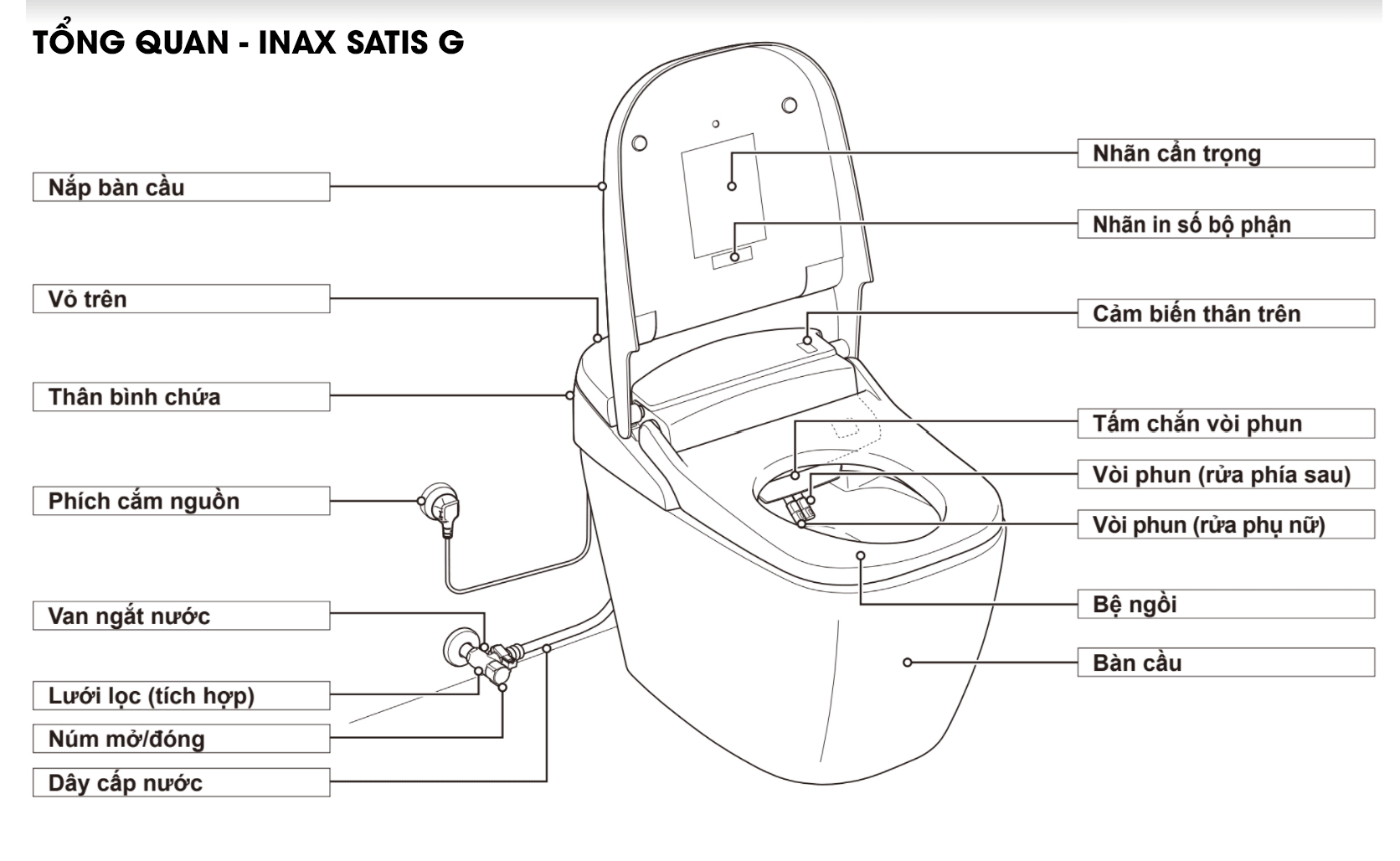 TỔNG QUAN - INAX SATIS G

Nắp bàn cầu

Vỏ trên

Thân bình chứa

Phích cắm nguồn

Van ngắt nước

Lưới lọc (tích hợp)

Núm mở/đóng

Dây cấp nước

Nhãn cẩn trọng

Nhãn in số bộ phận

Cảm biến thân trên

Tấm chắn vòi phun

Vòi phun (rửa phía sau)

Vòi phun (rửa phụ nữ)

Bệ ngồi

Bàn cầu