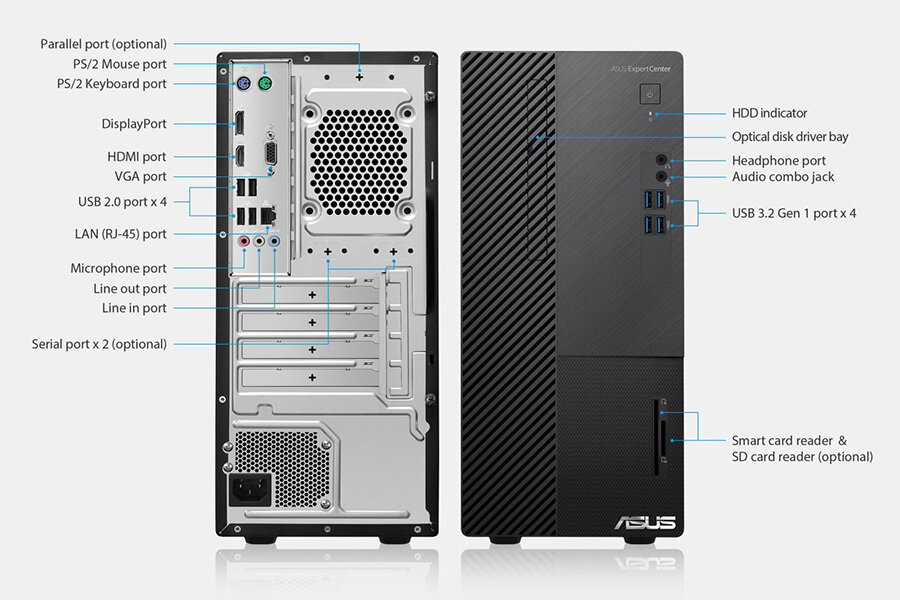 Parallel port (optional)
PS/2 Mouse port
PS/2 Keyboard port
DisplayPort
HDMI port
VGA port
USB 2.0 port x 4
LAN (RJ-45) port
Microphone port
Line out port
Line in port
Serial port x 2 (optional)

ASUS ExpertCenter

HDD indicator
Optical disk driver bay
Headphone port
Audio combo jack
USB 3.2 Gen 1 port x 4
Smart card reader &
SD card reader (optional)

ASUS