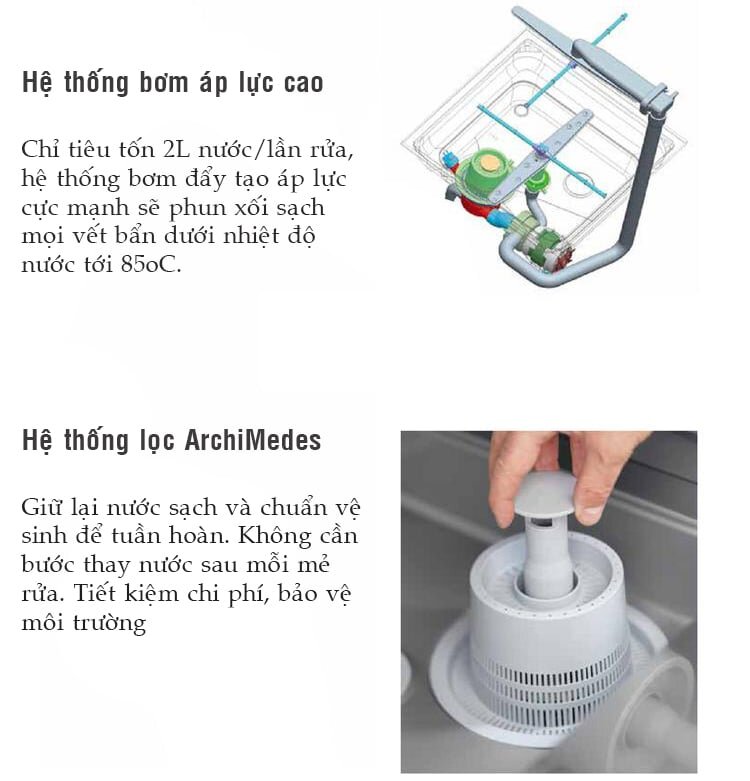 Hệ thống bơm áp lực cao

Chỉ tiêu tốn 2L nước/lần rửa, hệ thống bơm đẩy tạo áp lực cực mạnh sẽ phun xối sạch mọi vết bẩn dưới nhiệt độ nước tới 85oC.

Hệ thống lọc ArchiMedes

Giữ lại nước sạch và chuẩn vệ sinh để tuần hoàn. Không cần bước thay nước sau mỗi mẻ rửa. Tiết kiệm chi phí, bảo vệ môi trường