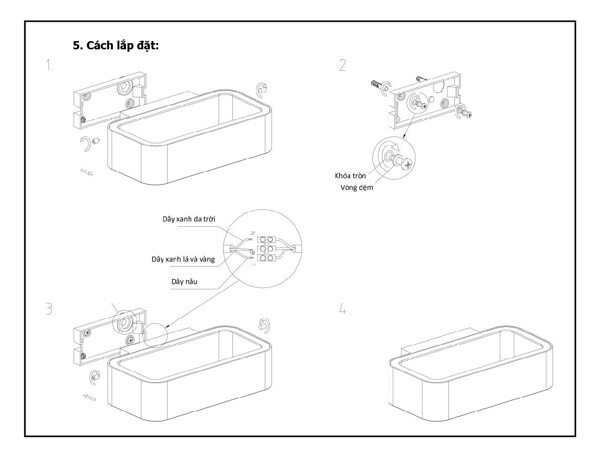 5. Cách lắp đặt:

1.

2.

Khóa tròn

Vòng đệm

Dây xanh da trời

Dây xanh lá và vàng

Dây nâu

3.

4.