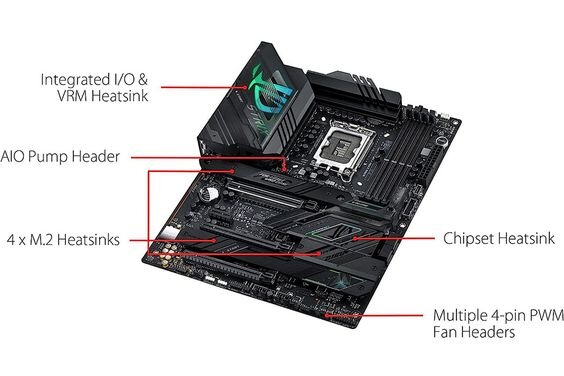 Integrated I/O & VRM Heatsink

AIO Pump Header

4 x M.2 Heatsinks

Chipset Heatsink

Multiple 4-pin PWM Fan Headers