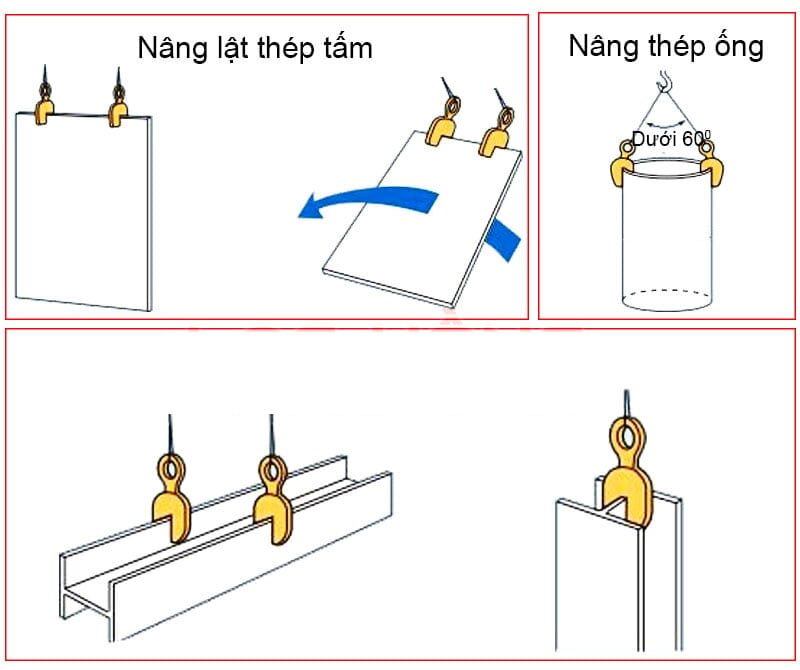 Nâng lật thép tấm

Nâng thép ống

Dưới $60^0$