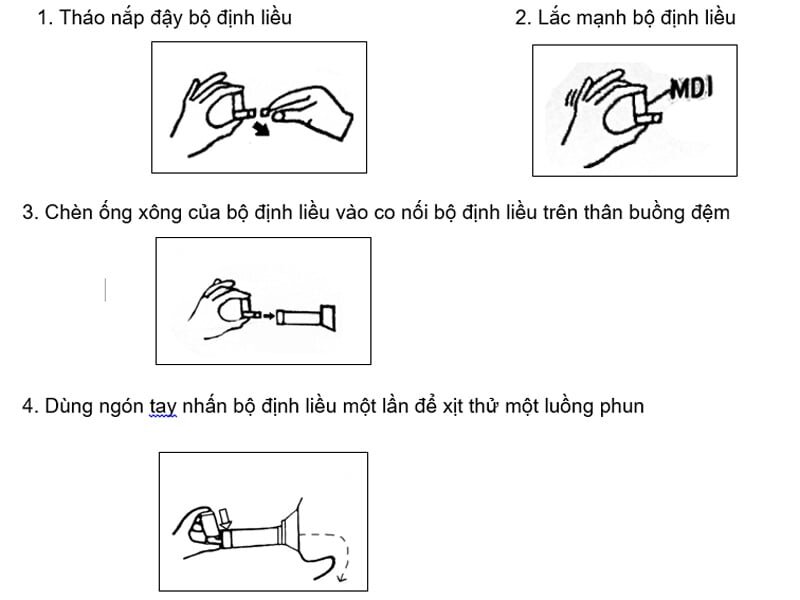 1. Tháo nắp đậy bộ định liều

2. Lắc mạnh bộ định liều

MDI

3. Chèn ống xông của bộ định liều vào co nối bộ định liều trên thân buồng đệm

4. Dùng ngón tay nhấn bộ định liều một lần để xịt thử một luồng phun