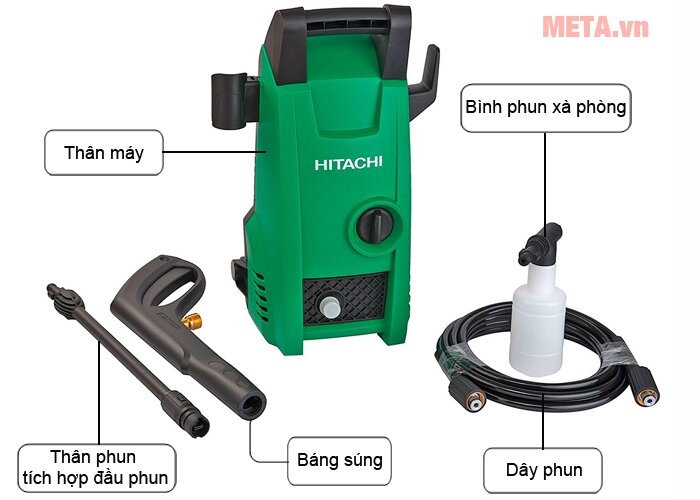 META.vn

Bình phun xà phòng

Thân máy

HITACHI

Thân phun tích hợp đầu phun

Báng súng

Dây phun