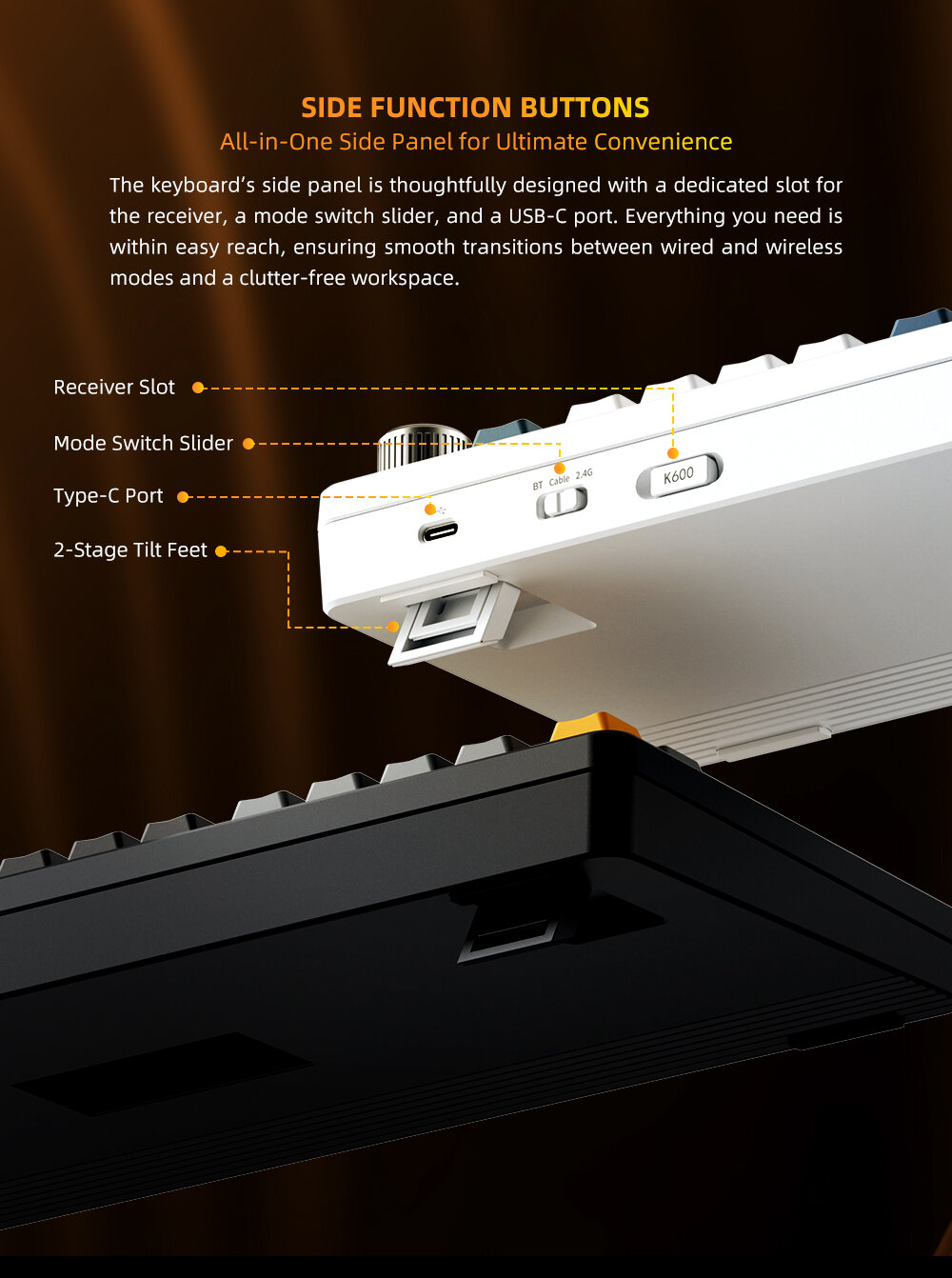 SIDE FUNCTION BUTTONS

All-in-One Side Panel for Ultimate Convenience

The keyboard's side panel is thoughtfully designed with a dedicated slot for the receiver, a mode switch slider, and a USB-C port. Everything you need is within easy reach, ensuring smooth transitions between wired and wireless modes and a clutter-free workspace.

Receiver Slot

Mode Switch Slider

Type-C Port

2-Stage Tilt Feet

BT Cable 2.4G

K600