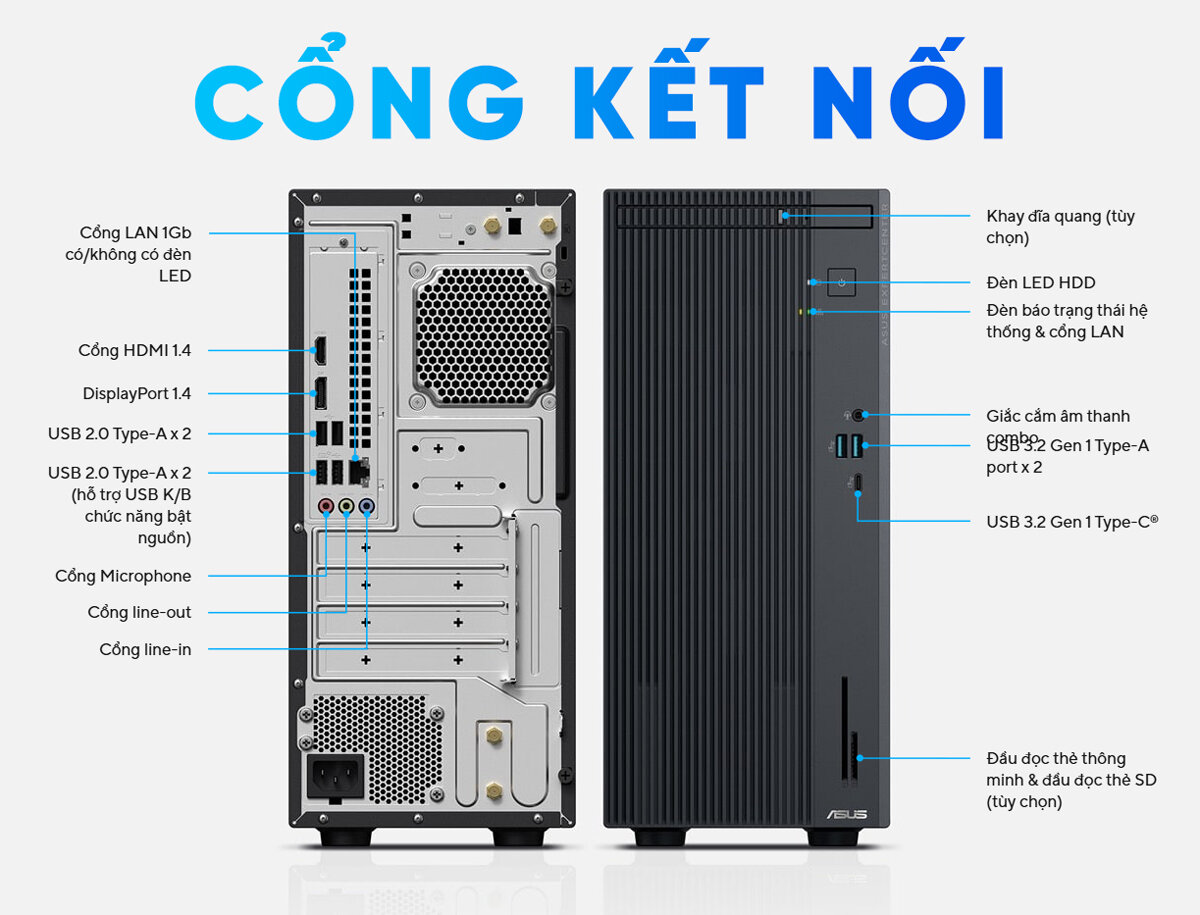 CỔNG KẾT NỐI

Cổng LAN 1Gb có/không có đèn LED

Cổng HDMI 1.4

DisplayPort 1.4

USB 2.0 Type-A x 2

USB 2.0 Type-A x 2 (hỗ trợ USB K/B chức năng bật nguồn)

Cổng Microphone

Cổng line-out

Cổng line-in

Khay đĩa quang (tùy chọn)

Đèn LED HDD

Đèn báo trạng thái hệ thống & cổng LAN

Giắc cắm âm thanh combo

USB 3.2 Gen 1 Type-A port x 2

USB 3.2 Gen 1 Type-C®

Đầu đọc thẻ thông minh & đầu đọc thẻ SD (tùy chọn)

ASUS EXPERTCENTER

ASUS