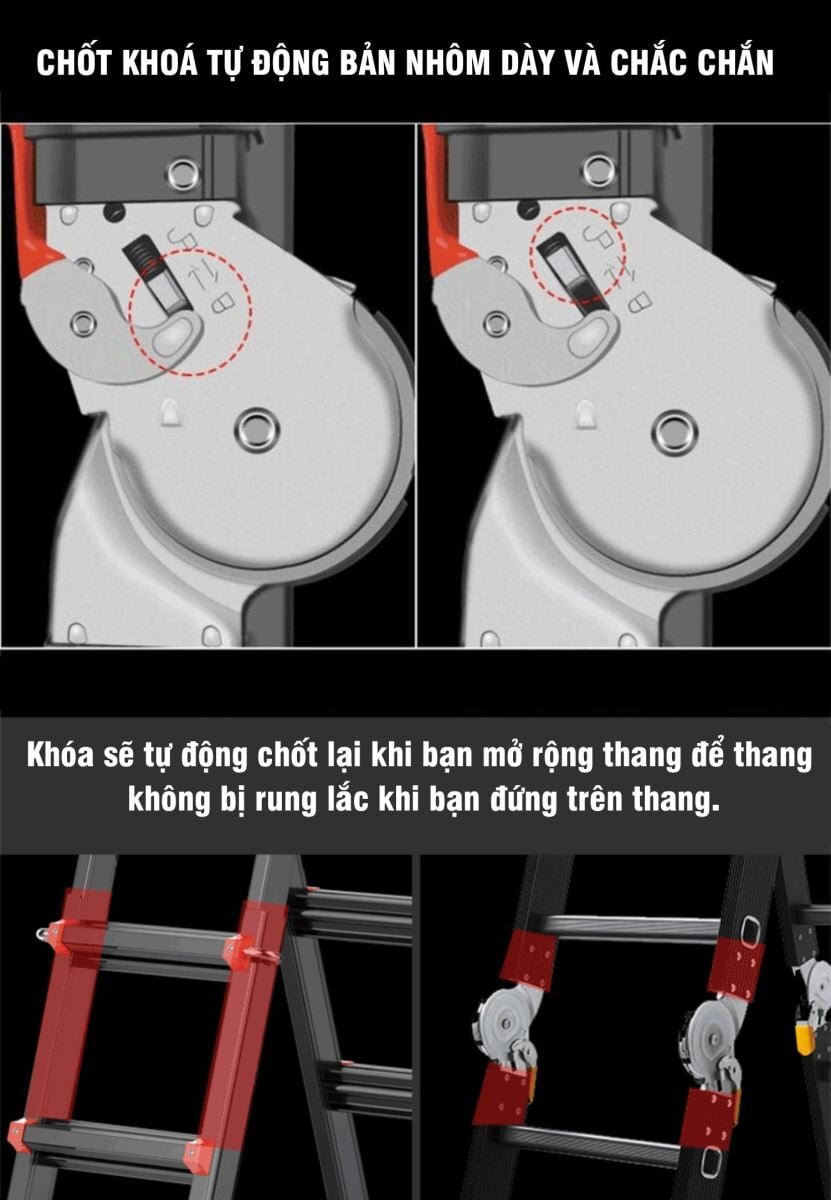 CHỐT KHOÁ TỰ ĐỘNG BẢN NHÔM DÀY VÀ CHẮC CHẮN

UP
B

UP
B

Khóa sẽ tự động chốt lại khi bạn mở rộng thang để thang không bị rung lắc khi bạn đứng trên thang.