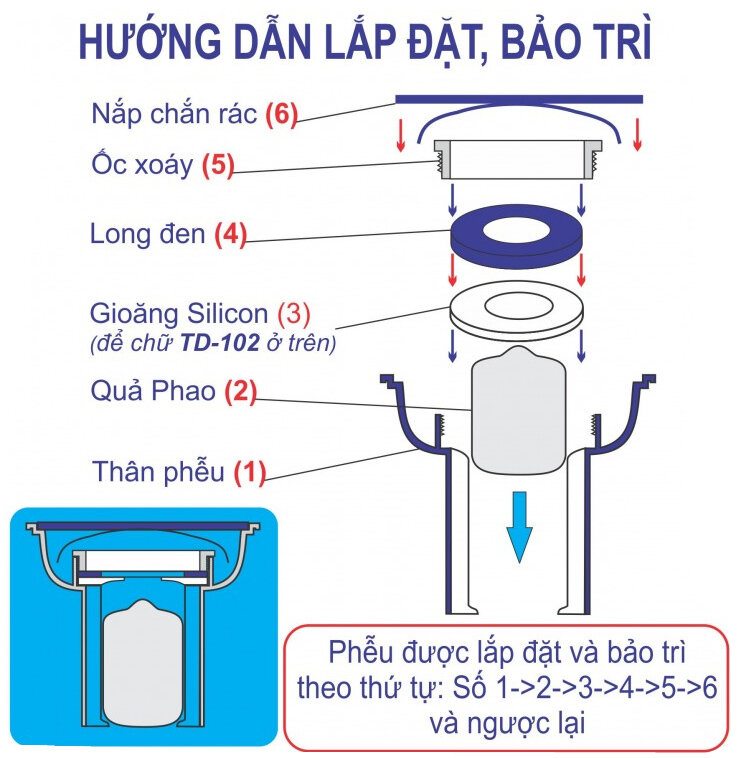 HƯỚNG DẪN LẮP ĐẶT, BẢO TRÌ

Nắp chắn rác (6)

Ốc xoáy (5)

Long đen (4)

Gioăng Silicon (3)
(để chữ TD-102 ở trên)

Quả Phao (2)

Thân phễu (1)

Phễu được lắp đặt và bảo trì theo thứ tự: Số 1->2->3->4->5->6 và ngược lại