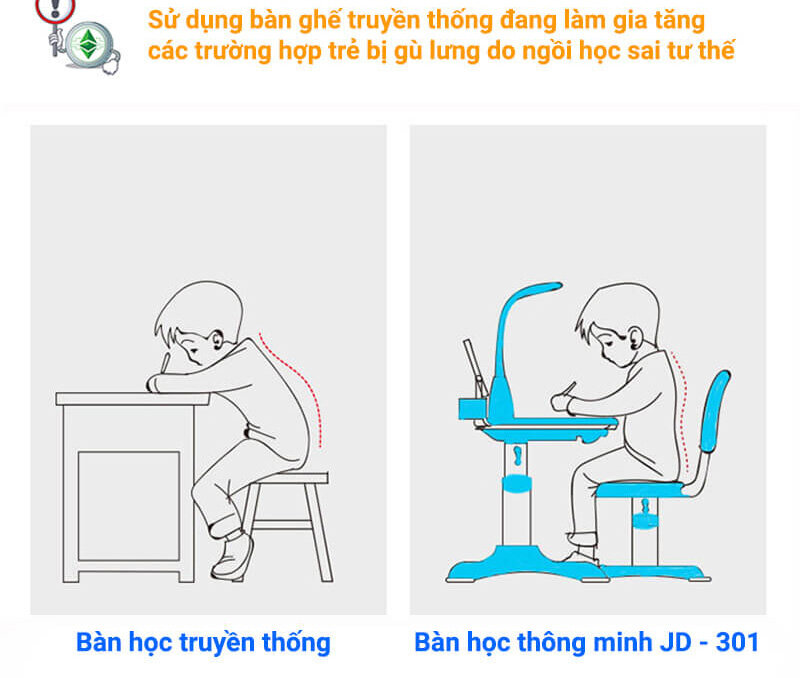 Sử dụng bàn ghế truyền thống đang làm gia tăng các trường hợp trẻ bị gù lưng do ngồi học sai tư thế

Bàn học truyền thống

Bàn học thông minh JD - 301