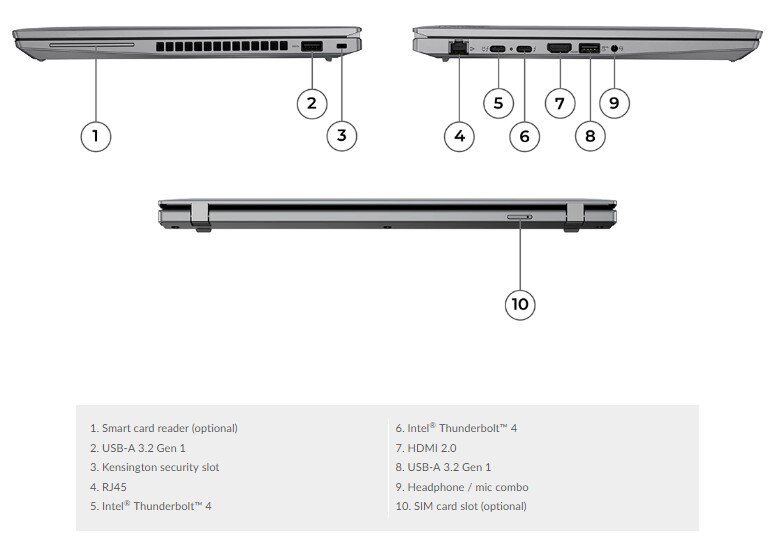 1

2

3

4

5

6

7

8

9

10

1. Smart card reader (optional)
2. USB-A 3.2 Gen 1
3. Kensington security slot
4. RJ45
5. Intel® Thunderbolt™ 4

6. Intel® Thunderbolt™ 4
7. HDMI 2.0
8. USB-A 3.2 Gen 1
9. Headphone / mic combo
10. SIM card slot (optional)