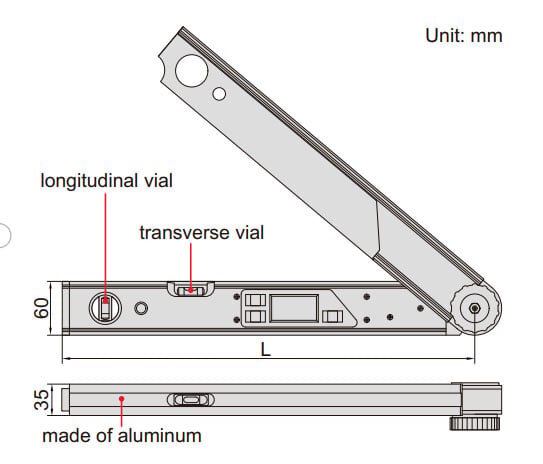 Unit: mm

longitudinal vial

transverse vial

60

L

35

made of aluminum