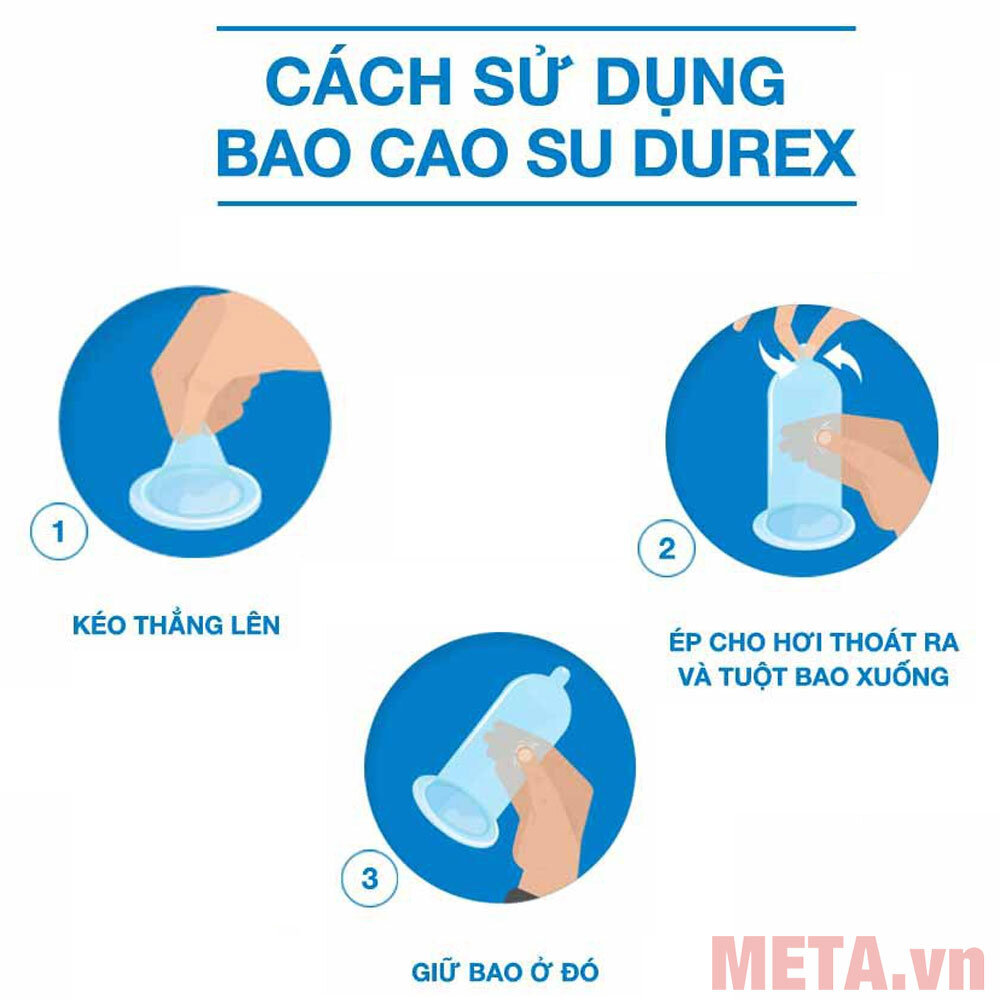 CÁCH SỬ DỤNG
BAO CAO SU DUREX

1

KÉO THẲNG LÊN

2

ÉP CHO HƠI THOÁT RA VÀ TUỘT BAO XUỐNG

3

GIỮ BAO Ở ĐÓ

META.vn