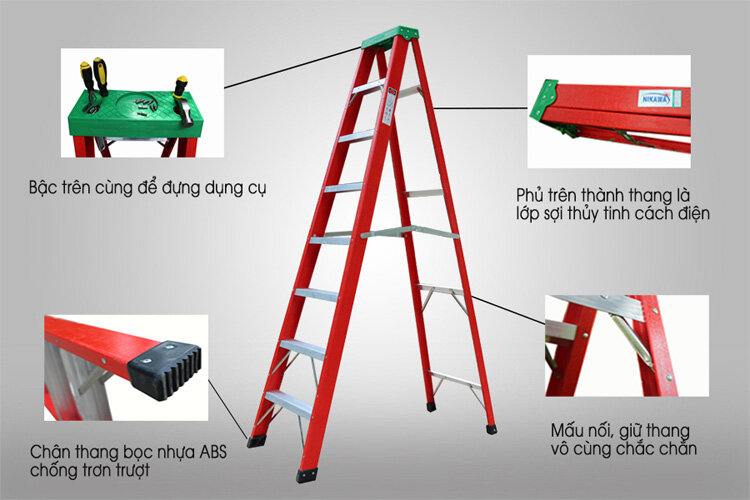 Bậc trên cùng để đựng dụng cụ

NIKAWA

Phủ trên thành thang là lớp sợi thủy tinh cách điện

Chân thang bọc nhựa ABS chống trơn trượt

Mấu nối, giữ thang vô cùng chắc chắn