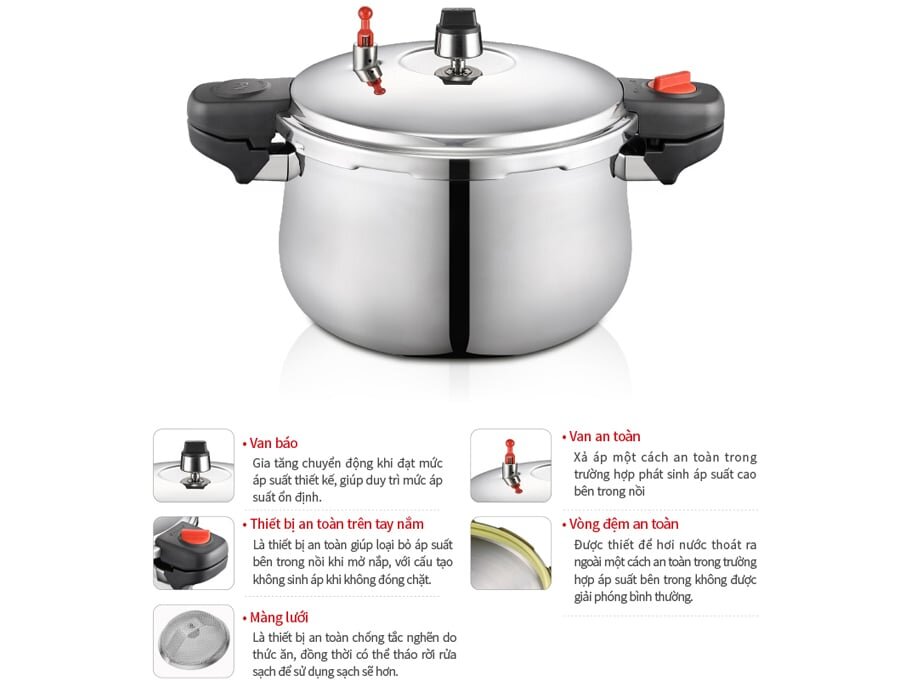 • Van báo
Gia tăng chuyển động khi đạt mức áp suất thiết kế, giúp duy trì mức áp suất ổn định.

• Thiết bị an toàn trên tay nắm
Là thiết bị an toàn giúp loại bỏ áp suất bên trong nồi khi mở nắp, với cấu tạo không sinh áp khi không đóng chặt.

• Màng lưới
Là thiết bị an toàn chống tắc nghẽn do thức ăn, đồng thời có thể tháo rời rửa sạch để sử dụng sạch sẽ hơn.

• Van an toàn
Xả áp một cách an toàn trong trường hợp phát sinh áp suất cao bên trong nồi

• Vòng đệm an toàn
Được thiết để hơi nước thoát ra ngoài một cách an toàn trong trường hợp áp suất bên trong không được giải phóng bình thường.