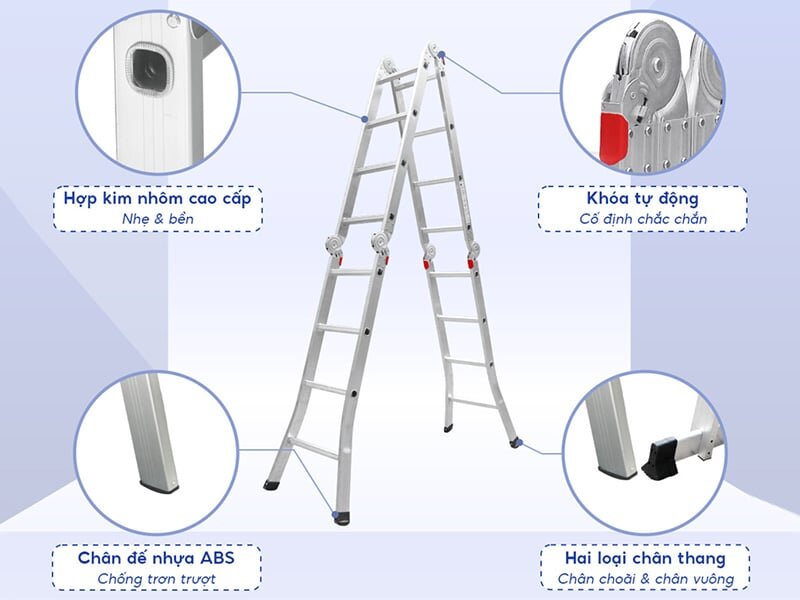 Hợp kim nhôm cao cấp
Nhẹ & bền

Khóa tự động
Cố định chắc chắn

Chân đế nhựa ABS
Chống trơn trượt

Hai loại chân thang
Chân choãi & chân vuông