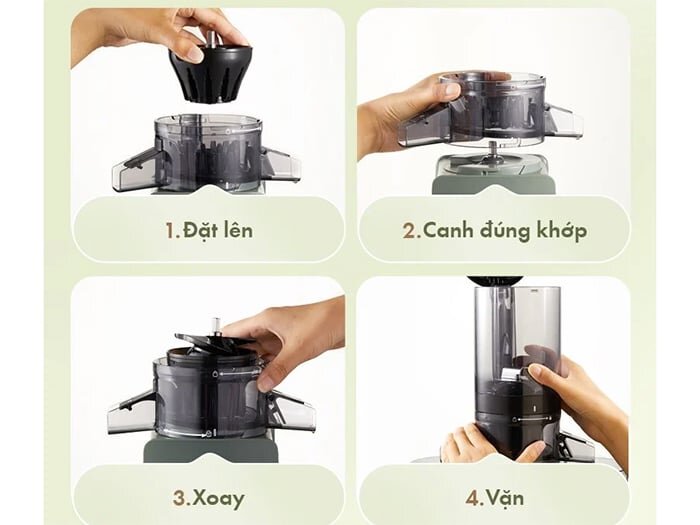 1.Đặt lên

2.Canh đúng khớp

3.Xoay

4.Vặn