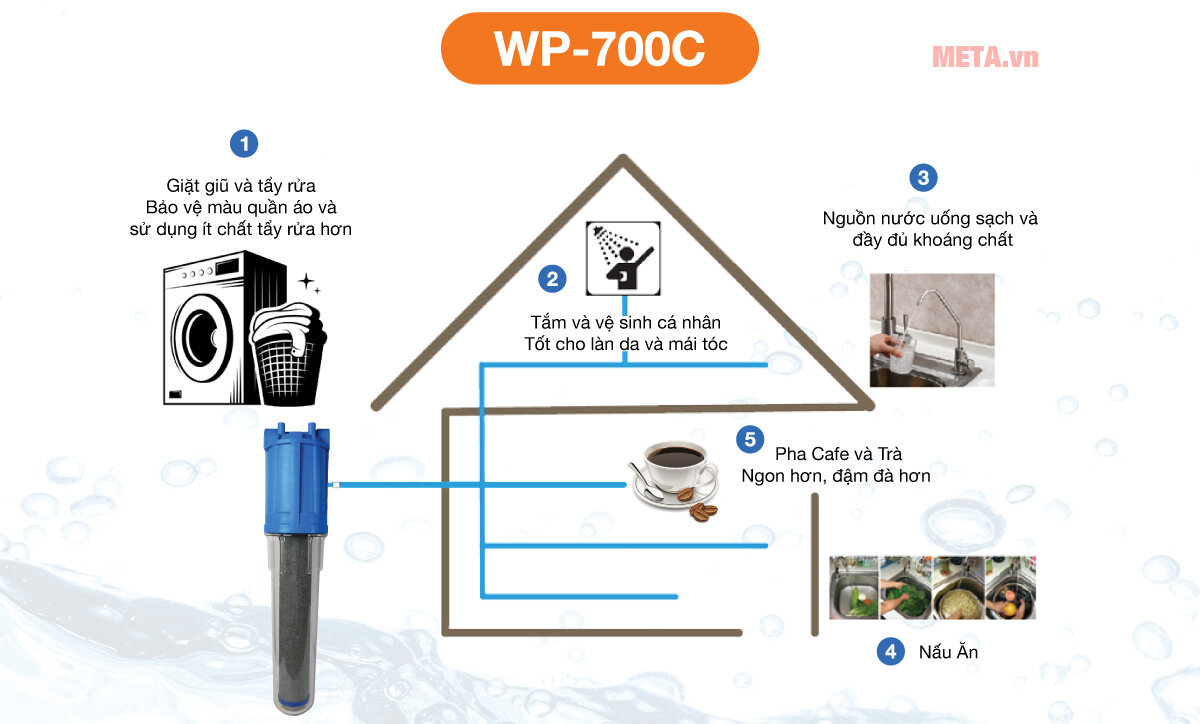 WP-700C

META.vn

1
Giặt giũ và tẩy rửa
Bảo vệ màu quần áo và sử dụng ít chất tẩy rửa hơn

2
Tắm và vệ sinh cá nhân
Tốt cho làn da và mái tóc

3
Nguồn nước uống sạch và đầy đủ khoáng chất

5
Pha Cafe và Trà
Ngon hơn, đậm đà hơn

4
Nấu Ăn